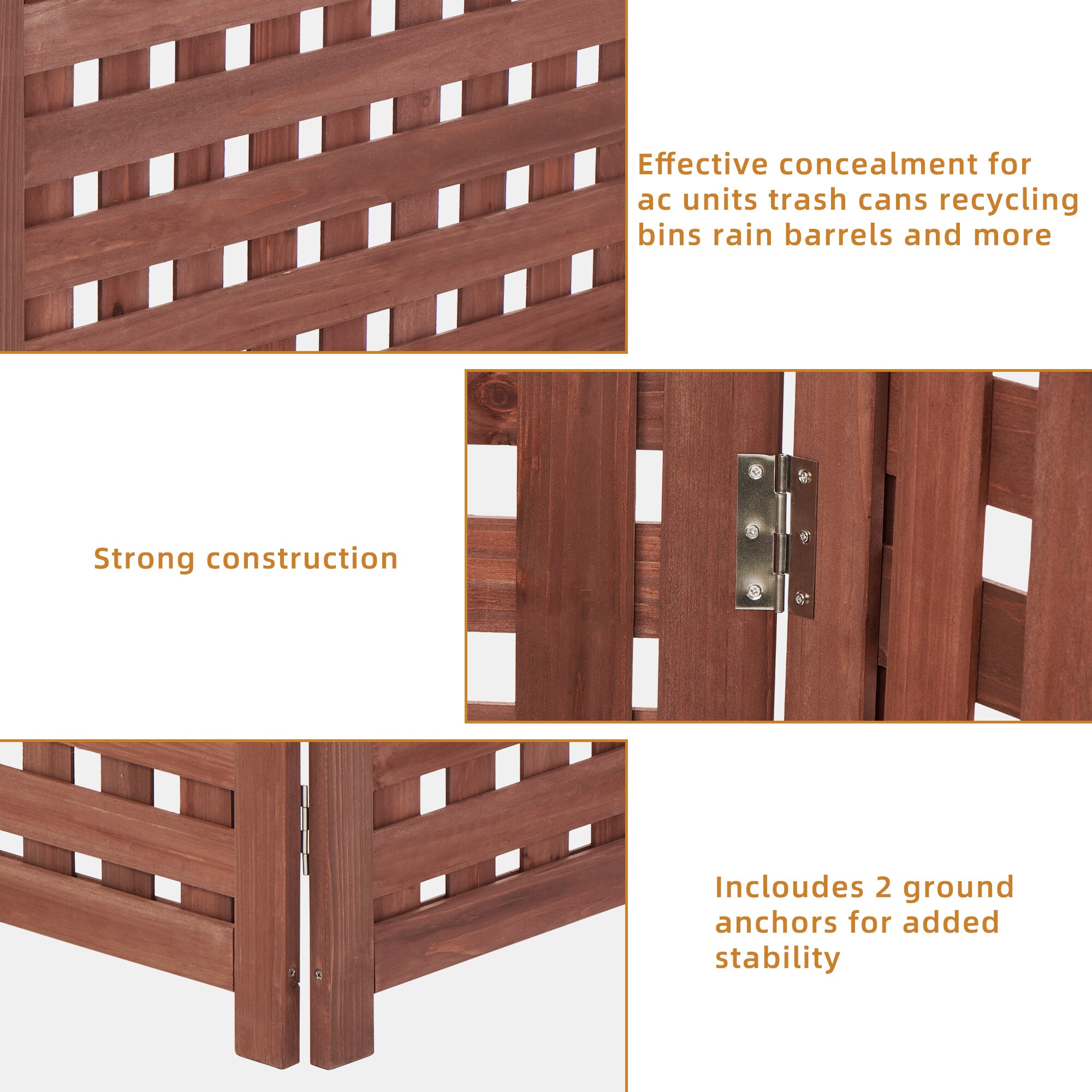 Effective concealment for ac units trash cans recycling bins rain barrels and more

Strong construction

Incloudes 2 ground anchors for added stability