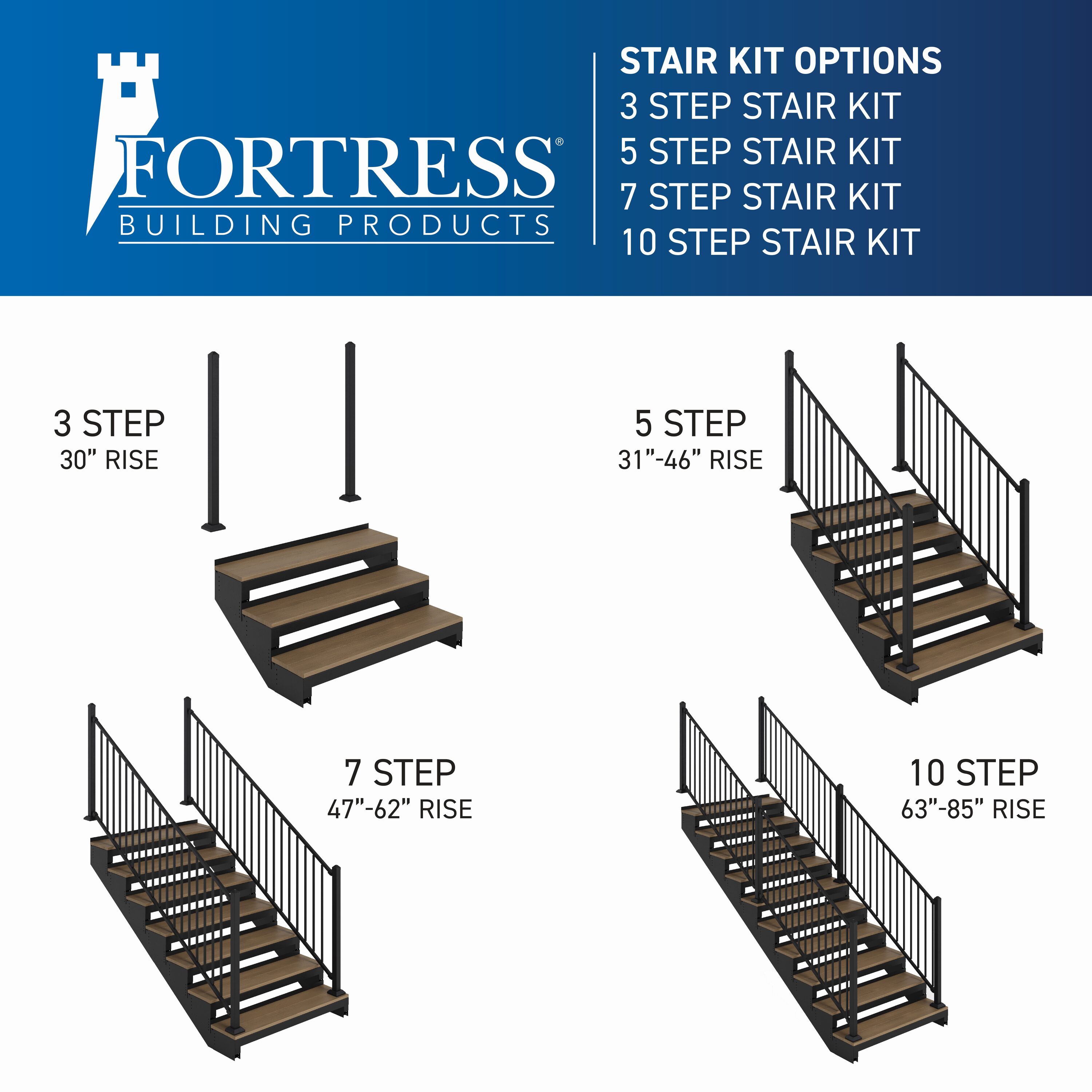 FORTRESS®
BUILDING PRODUCTS

STAIR KIT OPTIONS
3 STEP STAIR KIT
5 STEP STAIR KIT
7 STEP STAIR KIT
10 STEP STAIR KIT

3 STEP
30” RISE

5 STEP
31”-46” RISE

7 STEP
47”-62” RISE

10 STEP
63”-85” RISE