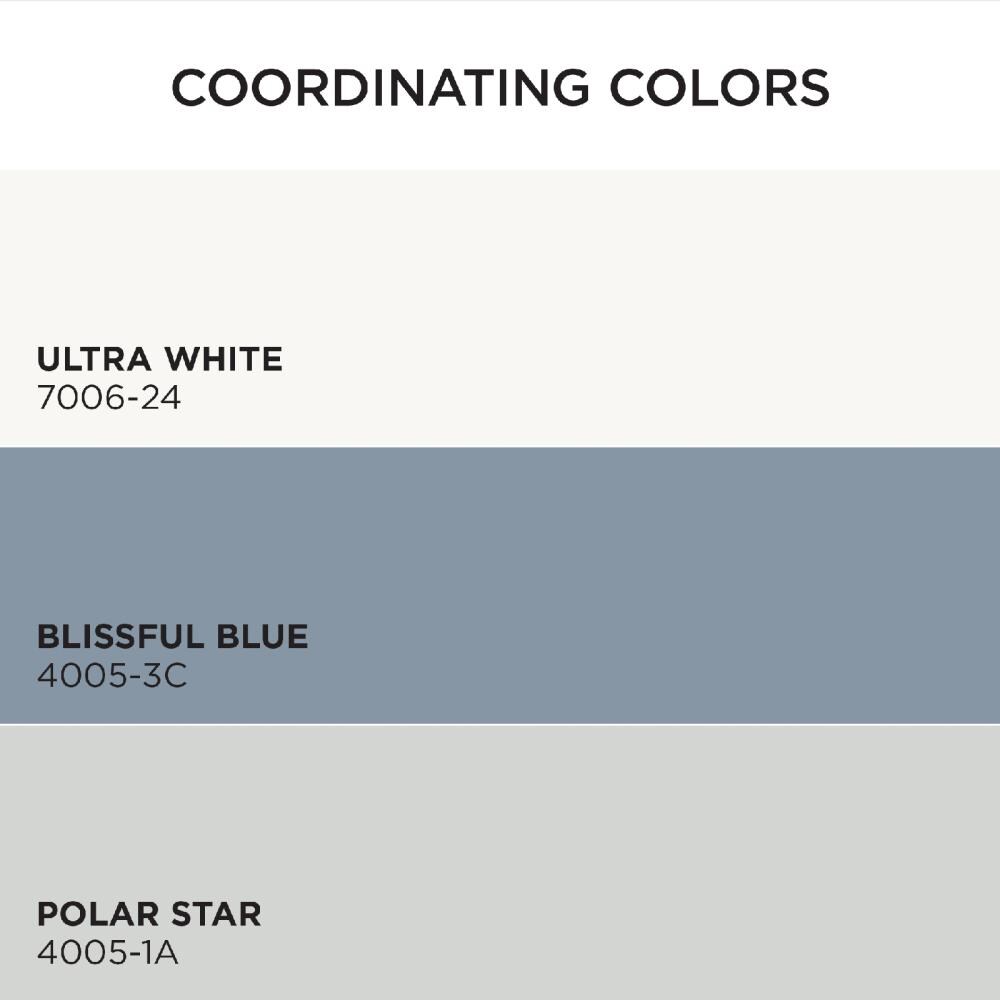 COORDINATING COLORS

ULTRA WHITE
7006-24

BLISSFUL BLUE
4005-3C

POLAR STAR
4005-1A