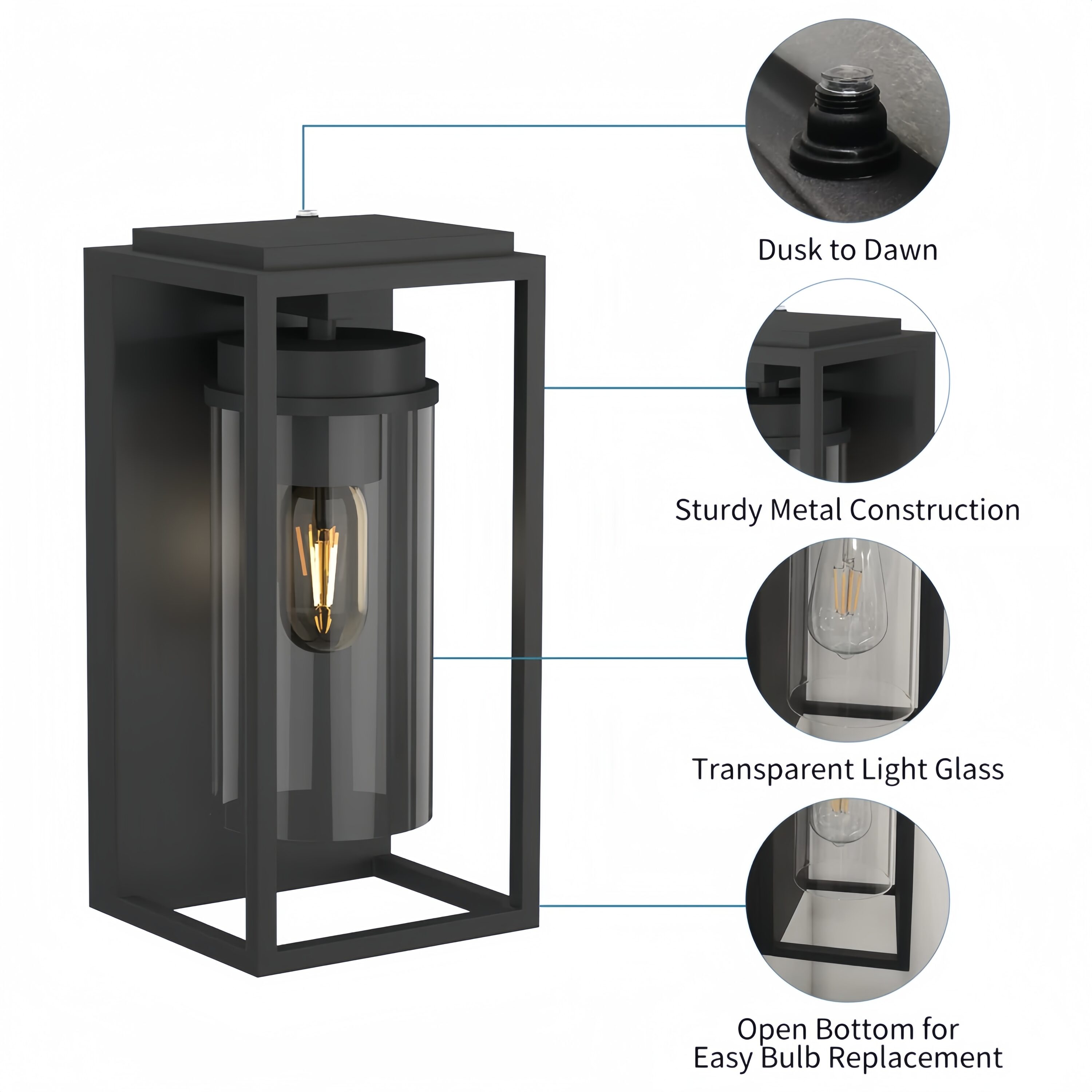 Dusk to Dawn

Sturdy Metal Construction

Transparent Light Glass

Open Bottom for
Easy Bulb Replacement