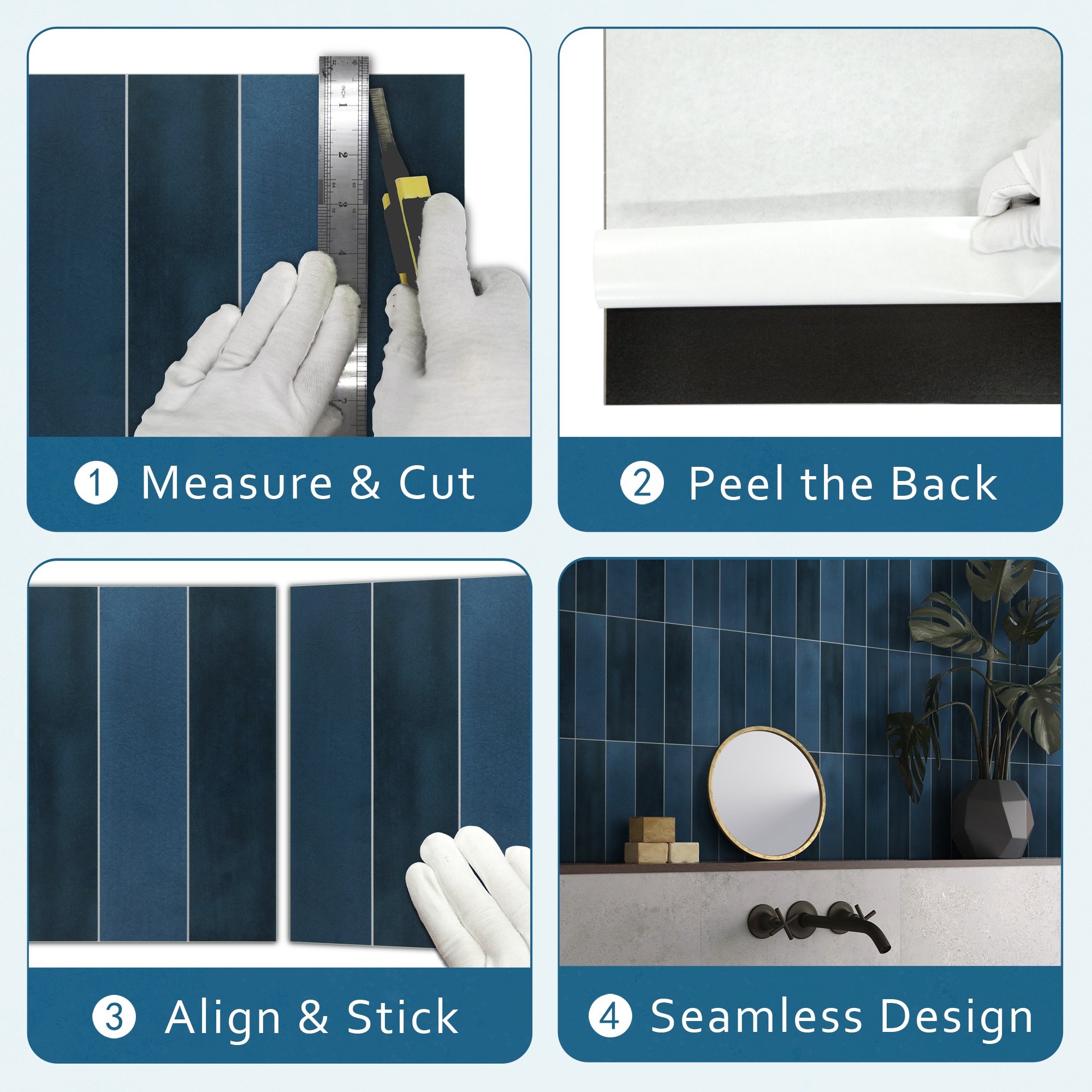 INCH 1 2 3 4 7

① Measure & Cut

② Peel the Back

③ Align & Stick

④ Seamless Design