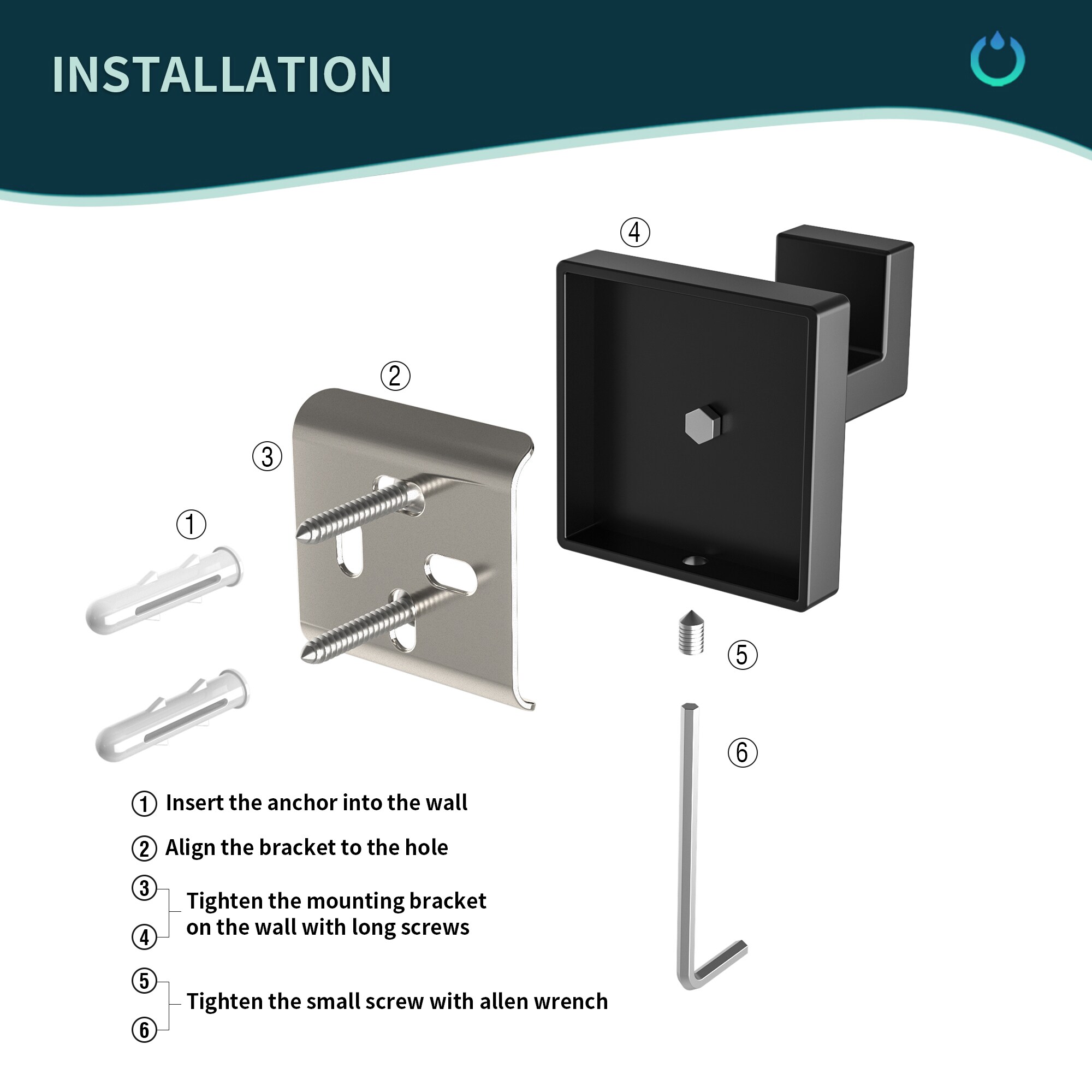 INSTALLATION

④

②

③

①

⑤

⑥

① Insert the anchor into the wall

② Align the bracket to the hole

③
④ Tighten the mounting bracket on the wall with long screws

⑤
⑥ Tighten the small screw with allen wrench