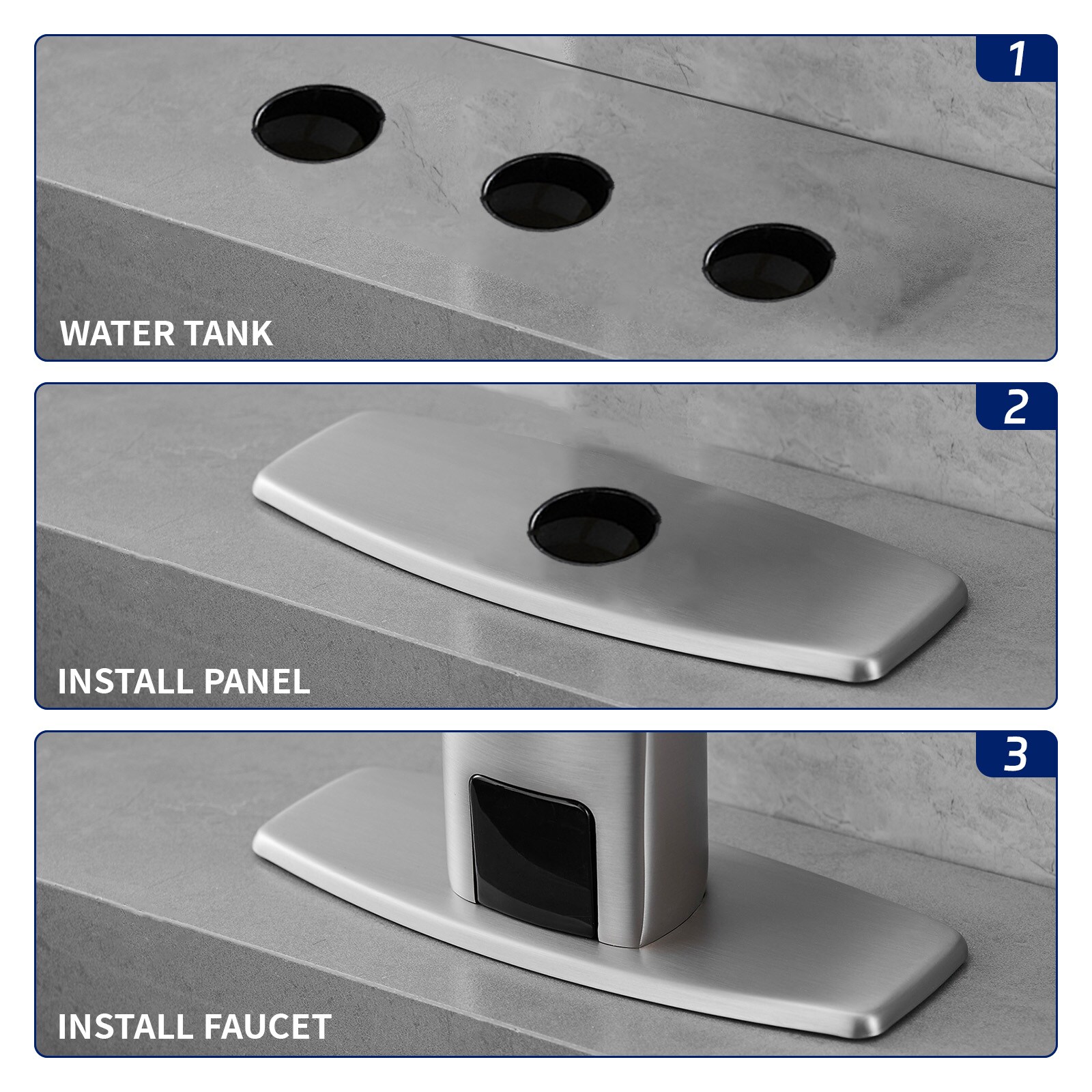 1

WATER TANK

2

INSTALL PANEL

3

INSTALL FAUCET