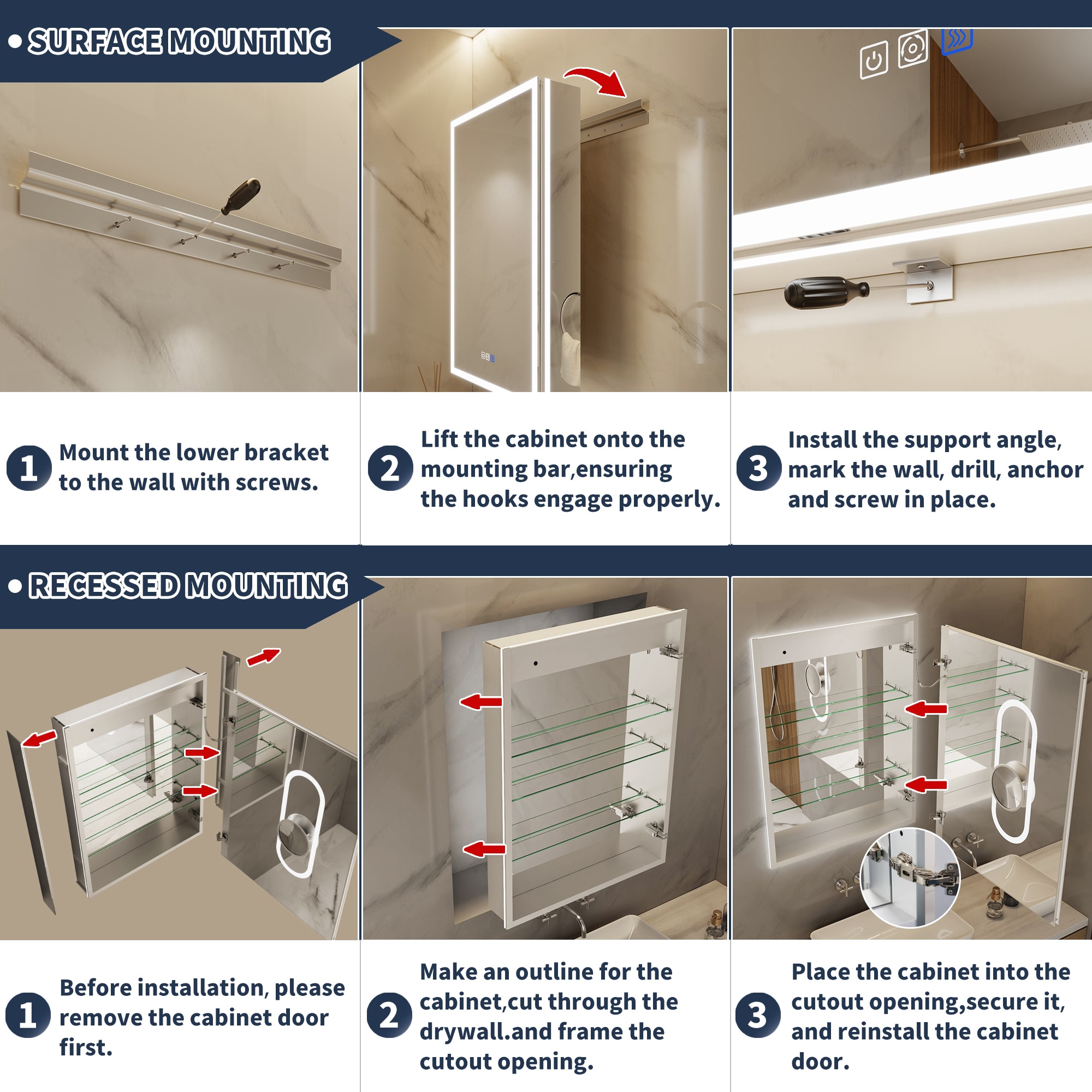 • SURFACE MOUNTING

1 Mount the lower bracket to the wall with screws.

2 Lift the cabinet onto the mounting bar,ensuring the hooks engage properly.

3 Install the support angle, mark the wall, drill, anchor and screw in place.

• RECESSED MOUNTING

1 Before installation, please remove the cabinet door first.

2 Make an outline for the cabinet,cut through the drywall.and frame the cutout opening.

3 Place the cabinet into the cutout opening,secure it, and reinstall the cabinet door.