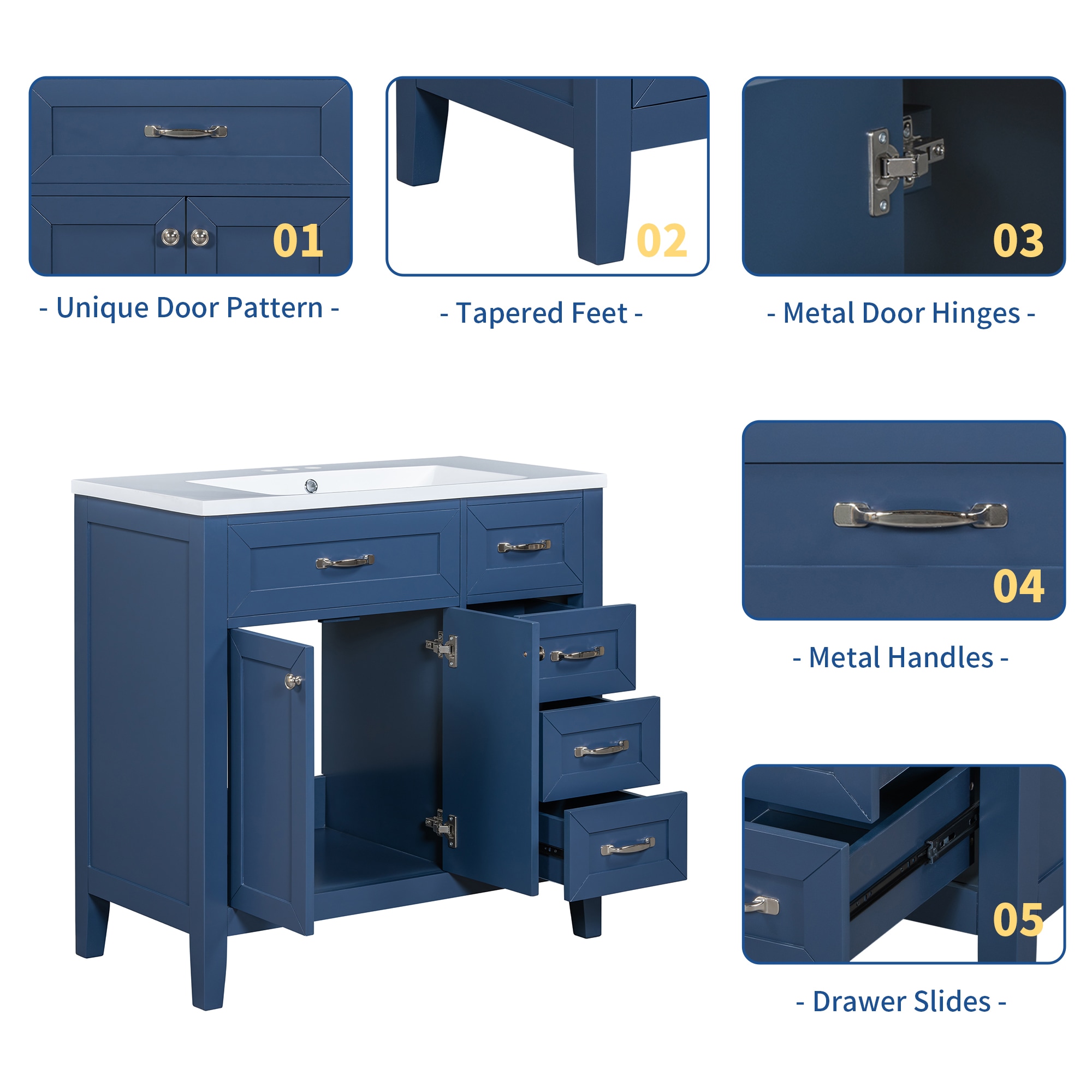 01

- Unique Door Pattern -

02

- Tapered Feet -

03

- Metal Door Hinges -

04

- Metal Handles -

05

- Drawer Slides -