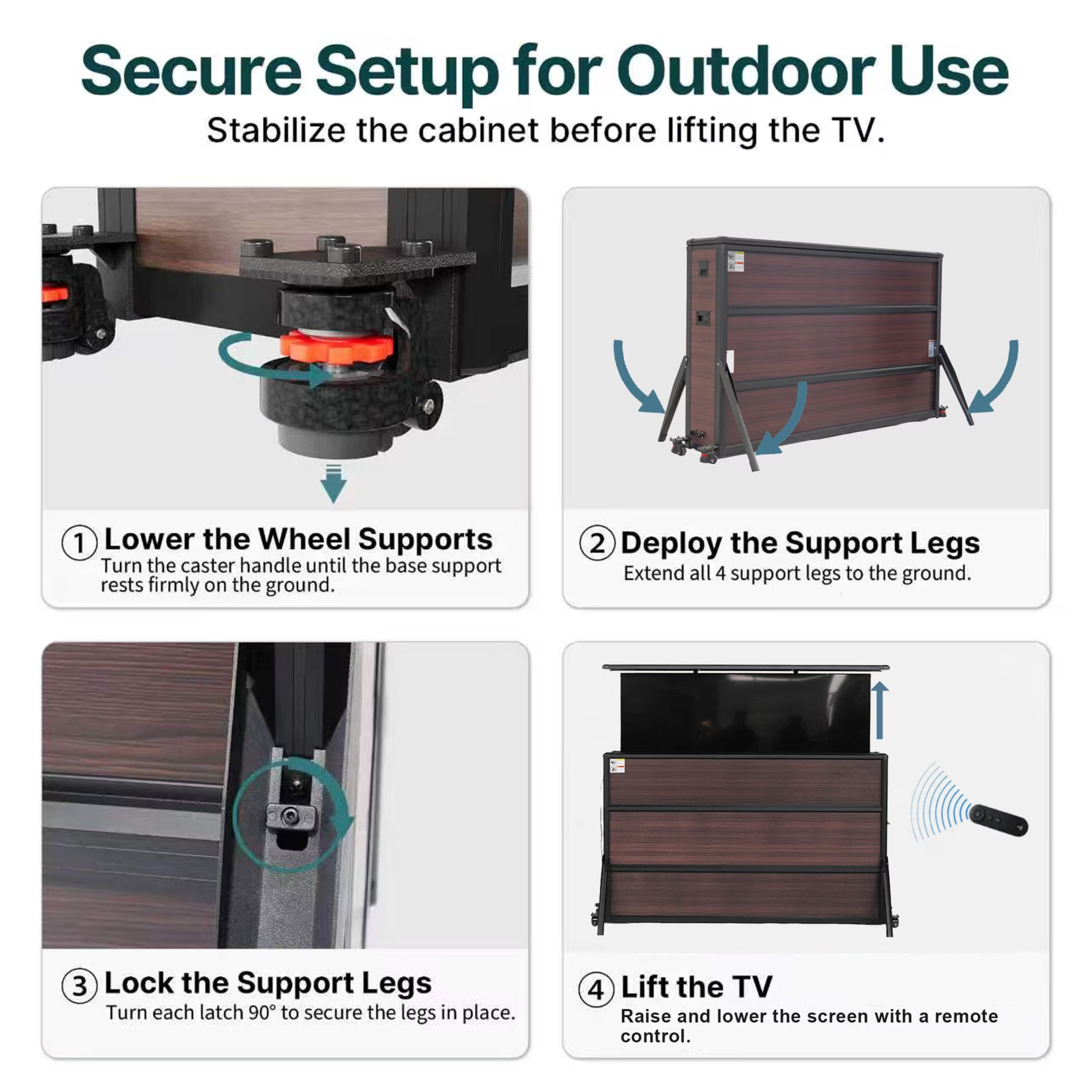 Secure Setup for Outdoor Use

Stabilize the cabinet before lifting the TV.

① Lower the Wheel Supports

Turn the caster handle until the base support rests firmly on the ground.

② Deploy the Support Legs

Extend all 4 support legs to the ground.

③ Lock the Support Legs

Turn each latch 90° to secure the legs in place.

④ Lift the TV

Raise and lower the screen with a remote control.