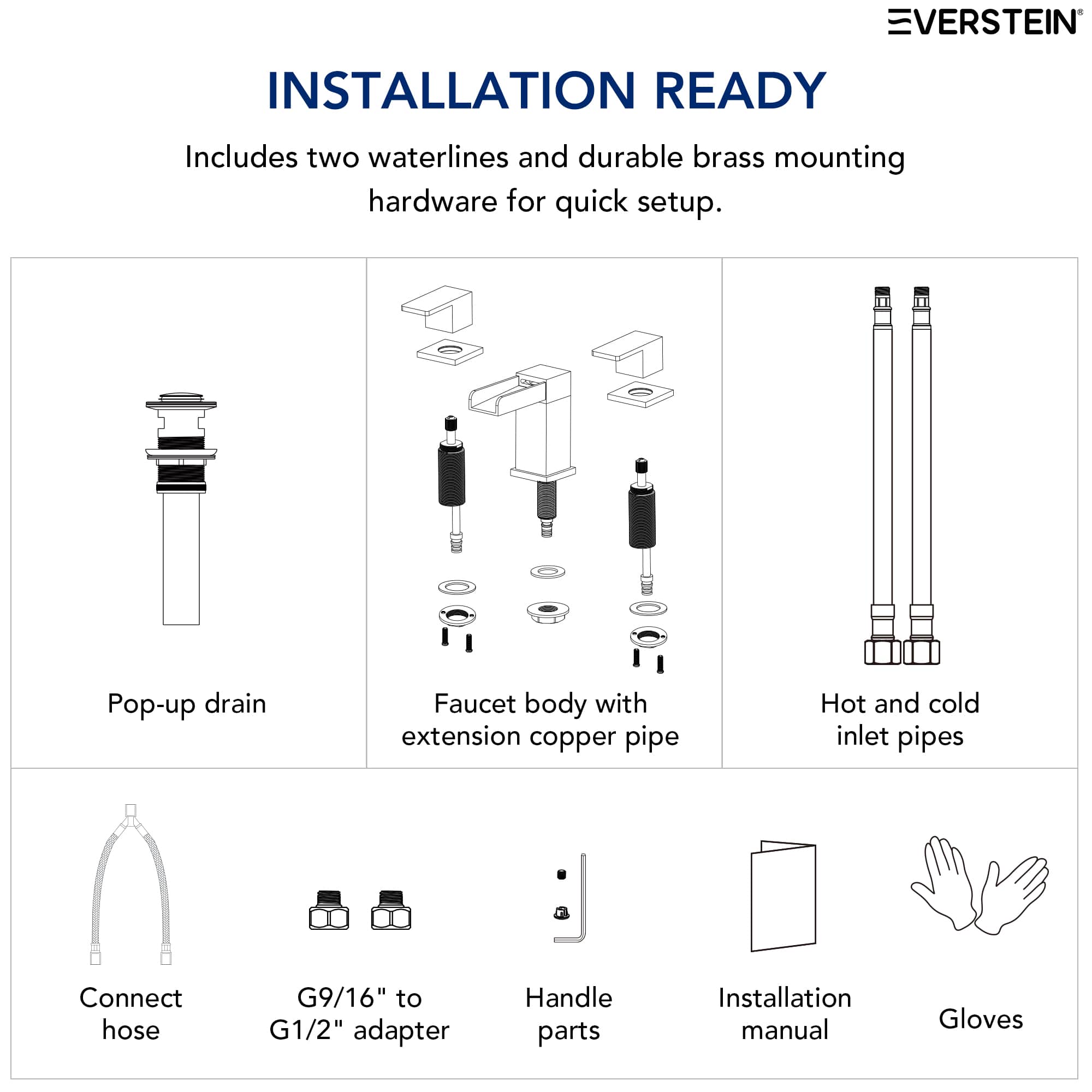 EVERSTEIN®

INSTALLATION READY

Includes two waterlines and durable brass mounting hardware for quick setup.

Pop-up drain

Faucet body with extension copper pipe

Hot and cold inlet pipes

Connect hose

G9/16" to G1/2" adapter

Handle parts

Installation manual

Gloves