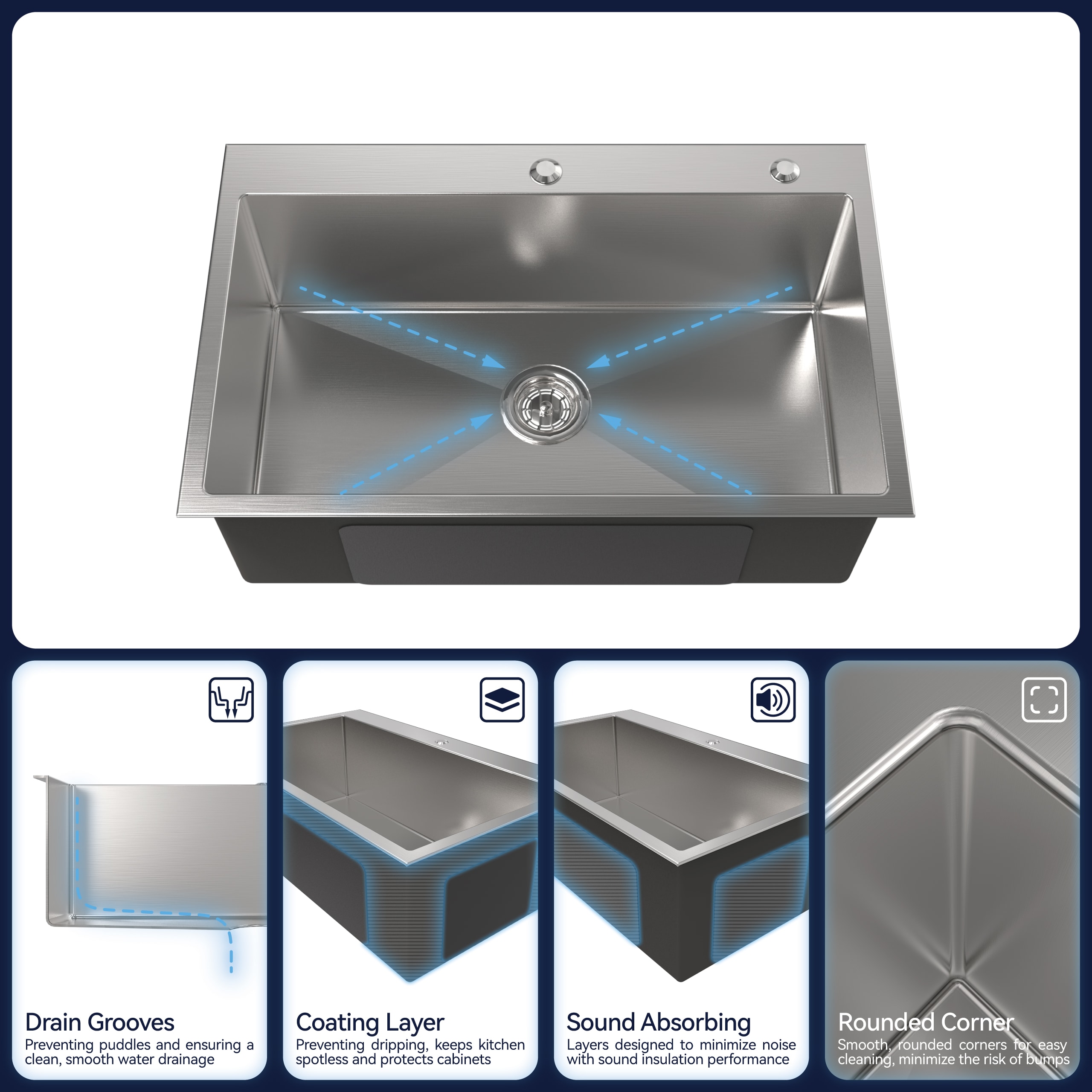 Drain Grooves
Preventing puddles and ensuring a clean, smooth water drainage

Coating Layer
Preventing dripping, keeps kitchen spotless and protects cabinets

Sound Absorbing
Layers designed to minimize noise with sound insulation performance

Rounded Corner
Smooth, rounded corners for easy cleaning, minimize the risk of bumps