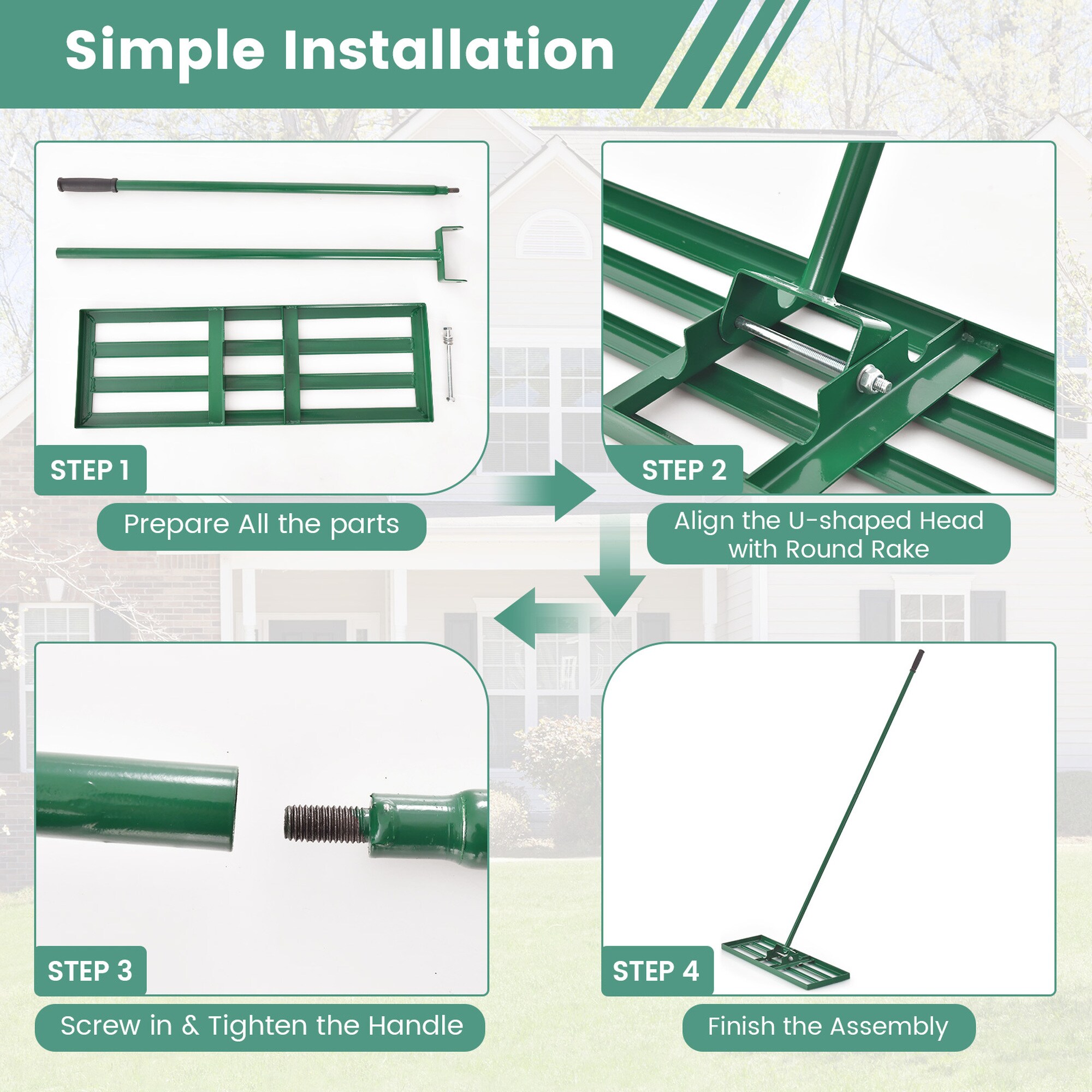 Simple Installation

STEP 1

Prepare All the parts

STEP 2

Align the U-shaped Head with Round Rake

STEP 3

Screw in & Tighten the Handle

STEP 4

Finish the Assembly