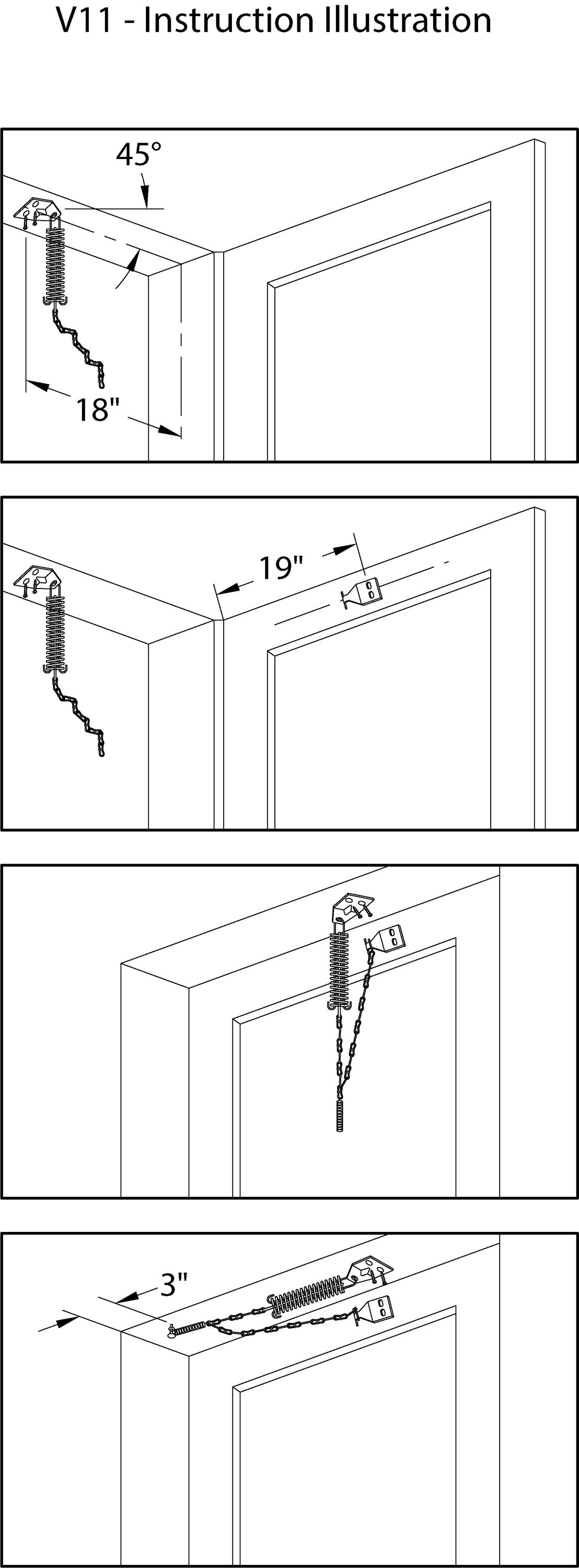 V11 - Instruction Illustration

45°

18"

19"

3"