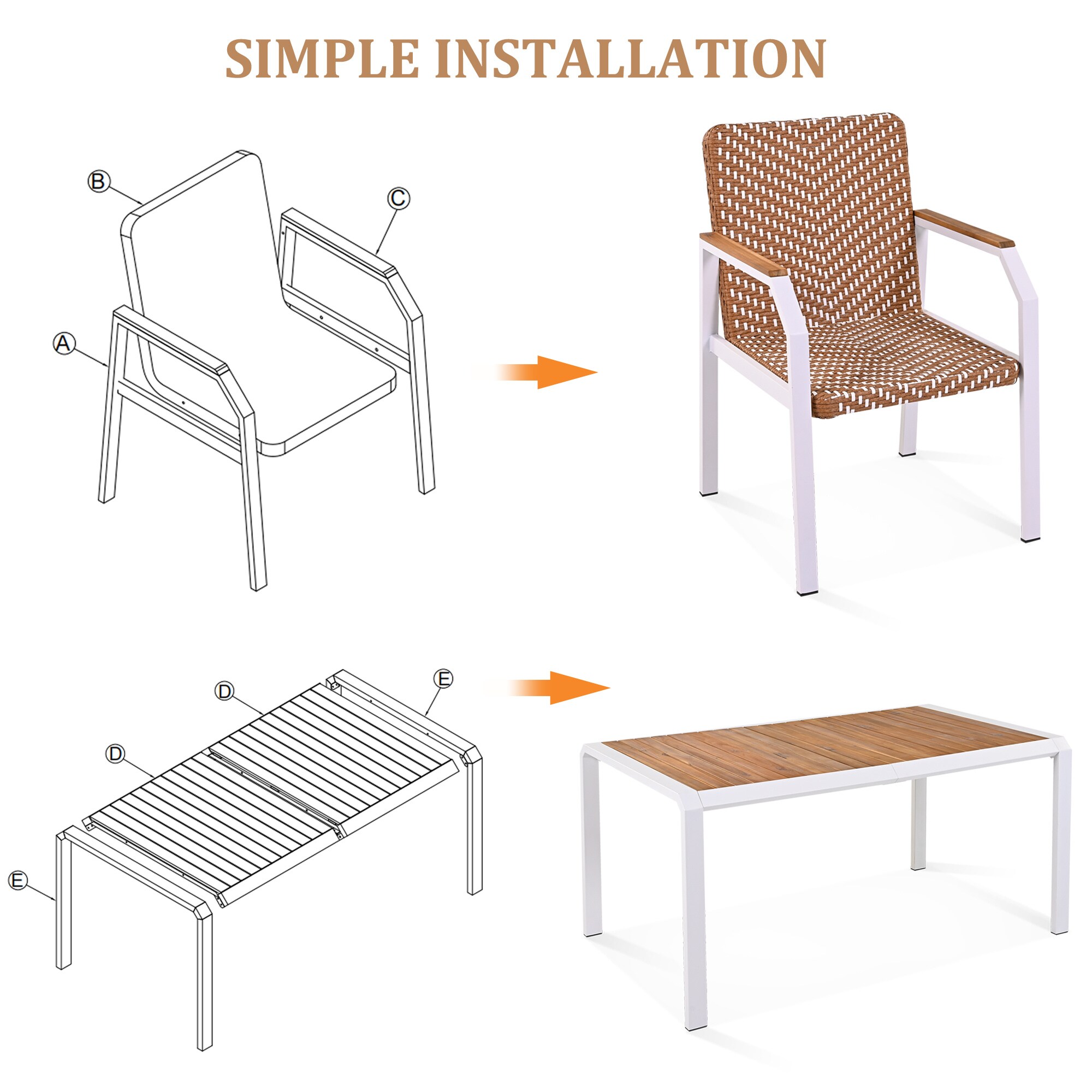 SIMPLE INSTALLATION

B
C
A

D
E
D
E