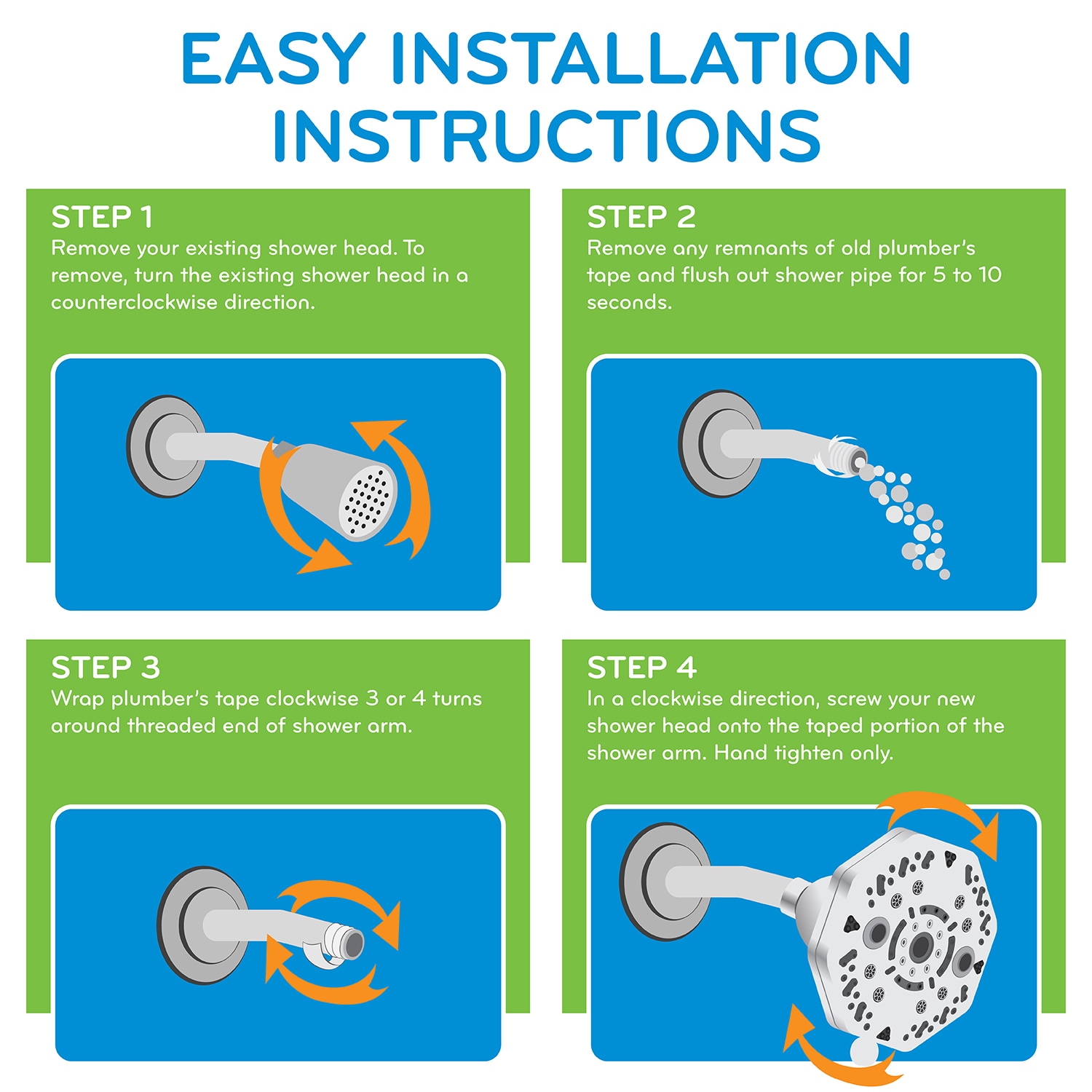 EASY INSTALLATION INSTRUCTIONS

STEP 1
Remove your existing shower head. To remove, turn the existing shower head in a counterclockwise direction.

STEP 2
Remove any remnants of old plumber's tape and flush out shower pipe for 5 to 10 seconds.

STEP 3
Wrap plumber's tape clockwise 3 or 4 turns around threaded end of shower arm.

STEP 4
In a clockwise direction, screw your new shower head onto the taped portion of the shower arm. Hand tighten only.