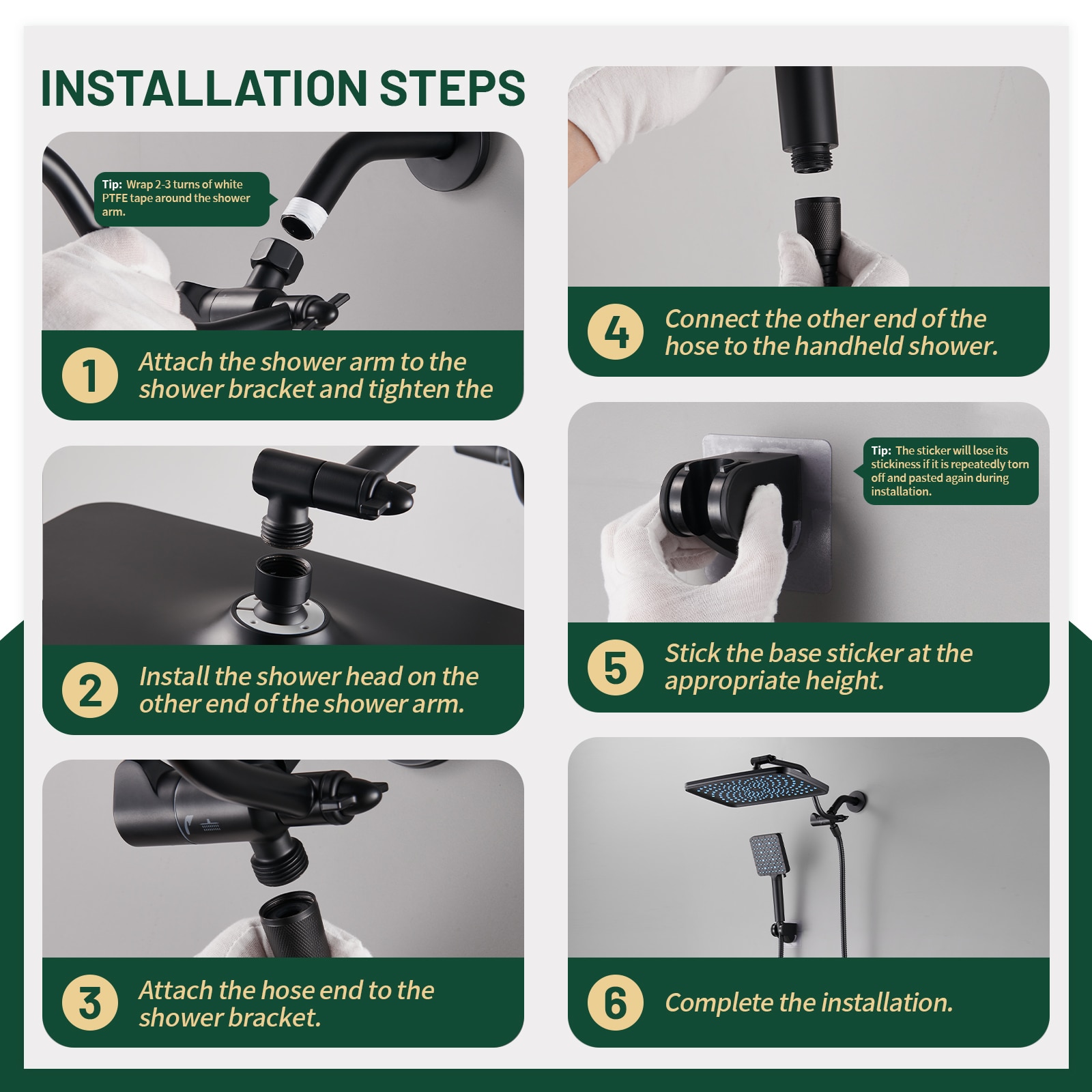 INSTALLATION STEPS

Tip: Wrap 2-3 turns of white PTFE tape around the shower arm.

1 Attach the shower arm to the shower bracket and tighten the

2 Install the shower head on the other end of the shower arm.

3 Attach the hose end to the shower bracket.

4 Connect the other end of the hose to the handheld shower.

Tip: The sticker will lose its stickiness if it is repeatedly torn off and pasted again during installation.

5 Stick the base sticker at the appropriate height.

6 Complete the installation.