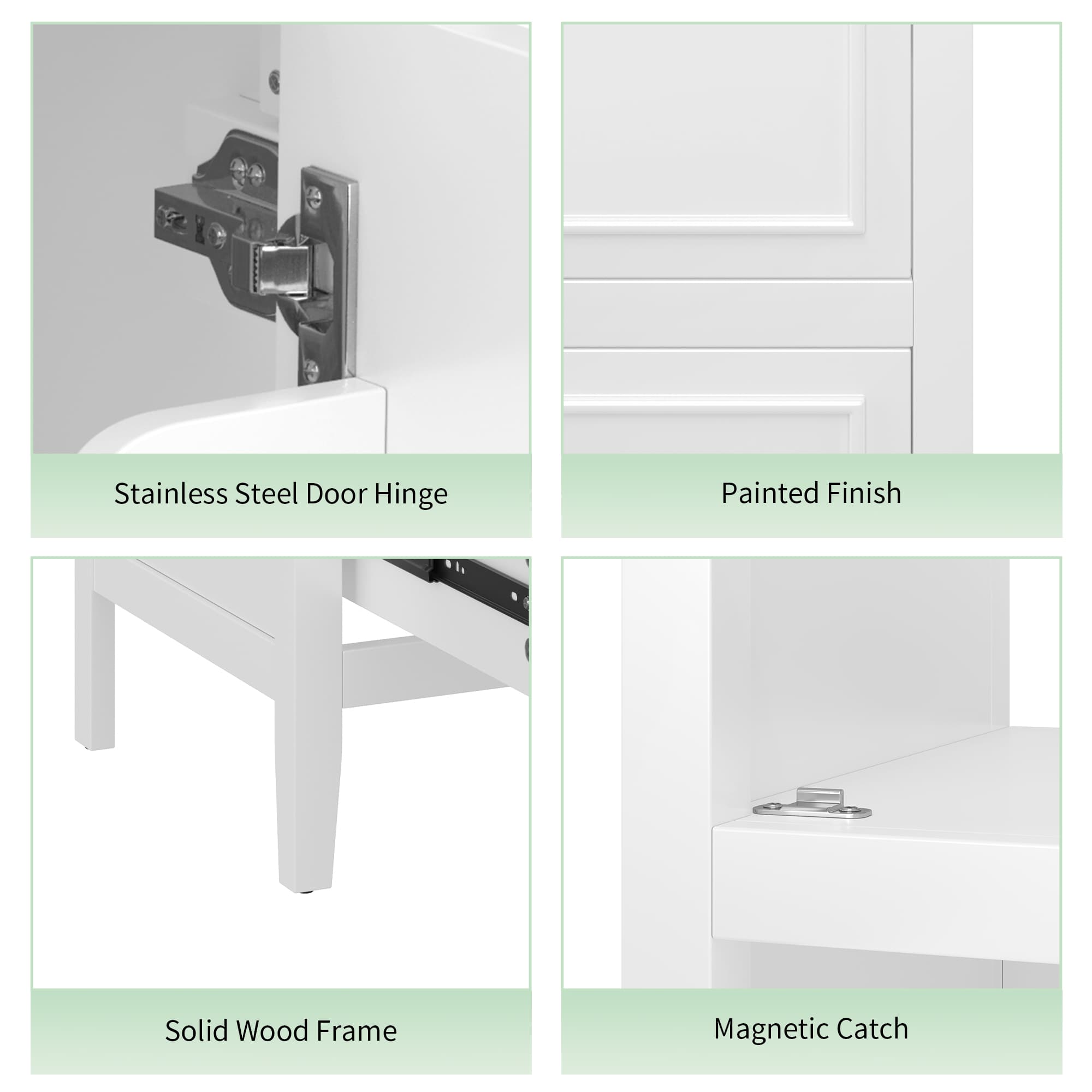 Stainless Steel Door Hinge

Painted Finish

Solid Wood Frame

Magnetic Catch