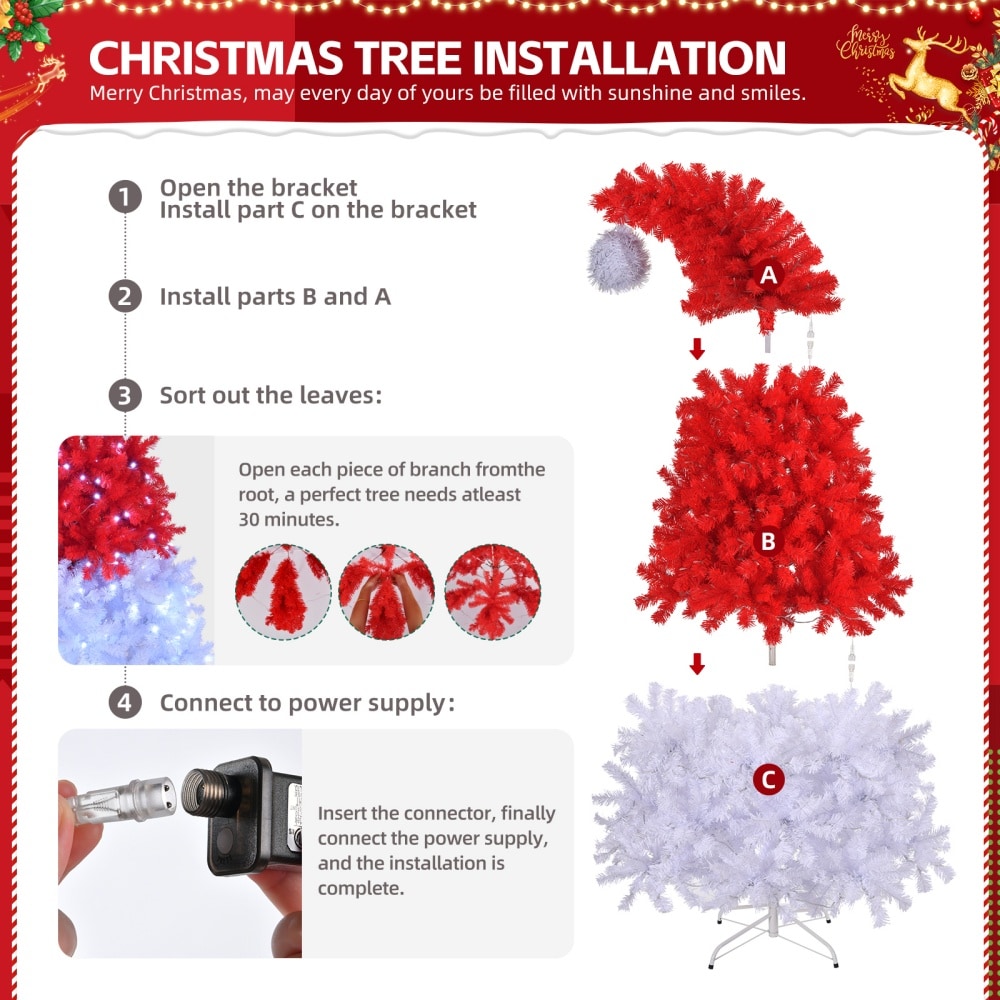 CHRISTMAS TREE INSTALLATION
Merry Christmas, may every day of yours be filled with sunshine and smiles.

Merry Christmas

1 Open the bracket
Install part C on the bracket

2 Install parts B and A

3 Sort out the leaves:

Open each piece of branch fromthe root, a perfect tree needs atleast 30 minutes.

4 Connect to power supply:

Insert the connector, finally connect the power supply, and the installation is complete.

A

B

C