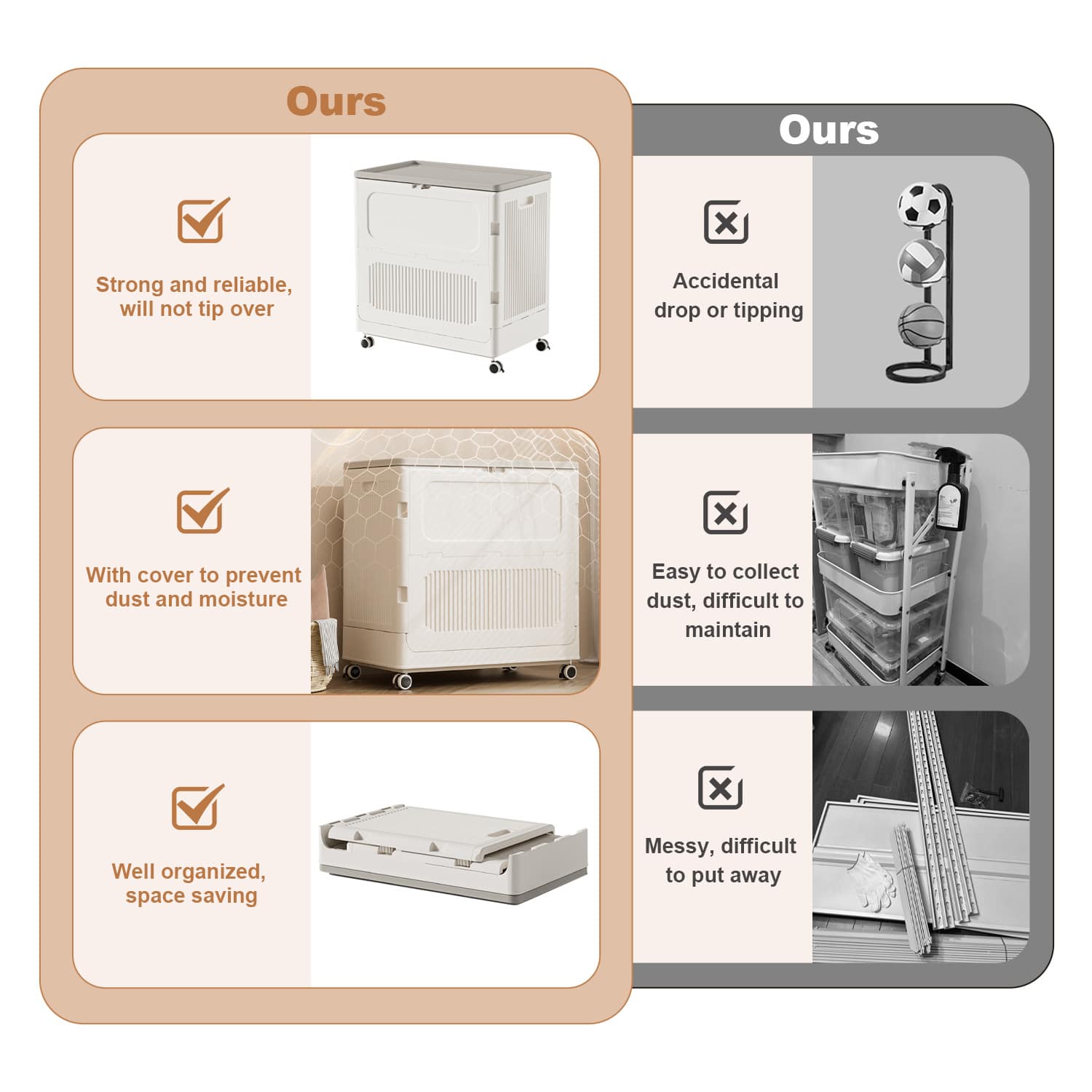 Ours

Strong and reliable, will not tip over

With cover to prevent dust and moisture

Well organized, space saving

Ours

Accidental drop or tipping

Easy to collect dust, difficult to maintain

Messy, difficult to put away