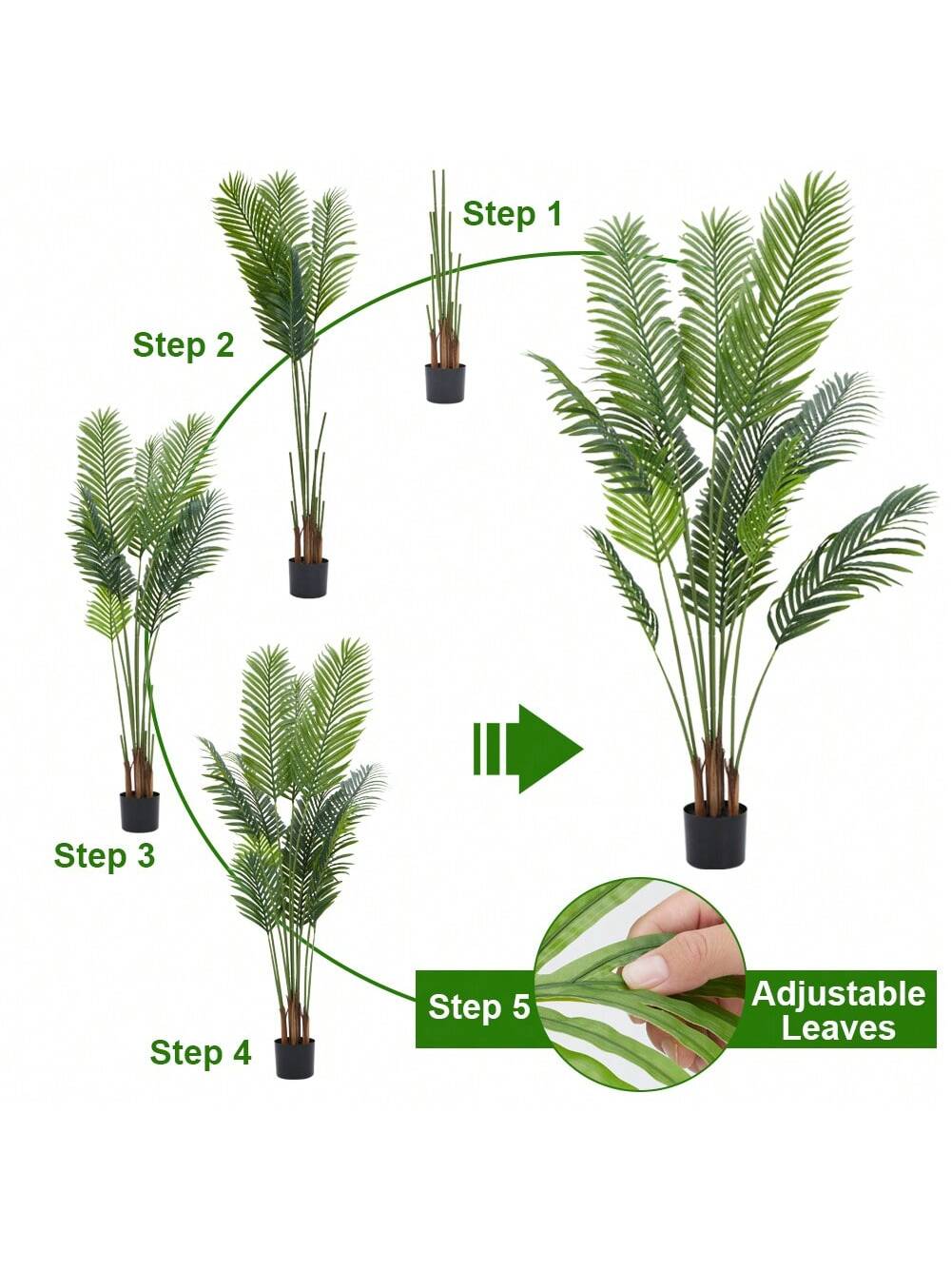 Step 1

Step 2

Step 3

Step 4

Step 5

Adjustable Leaves