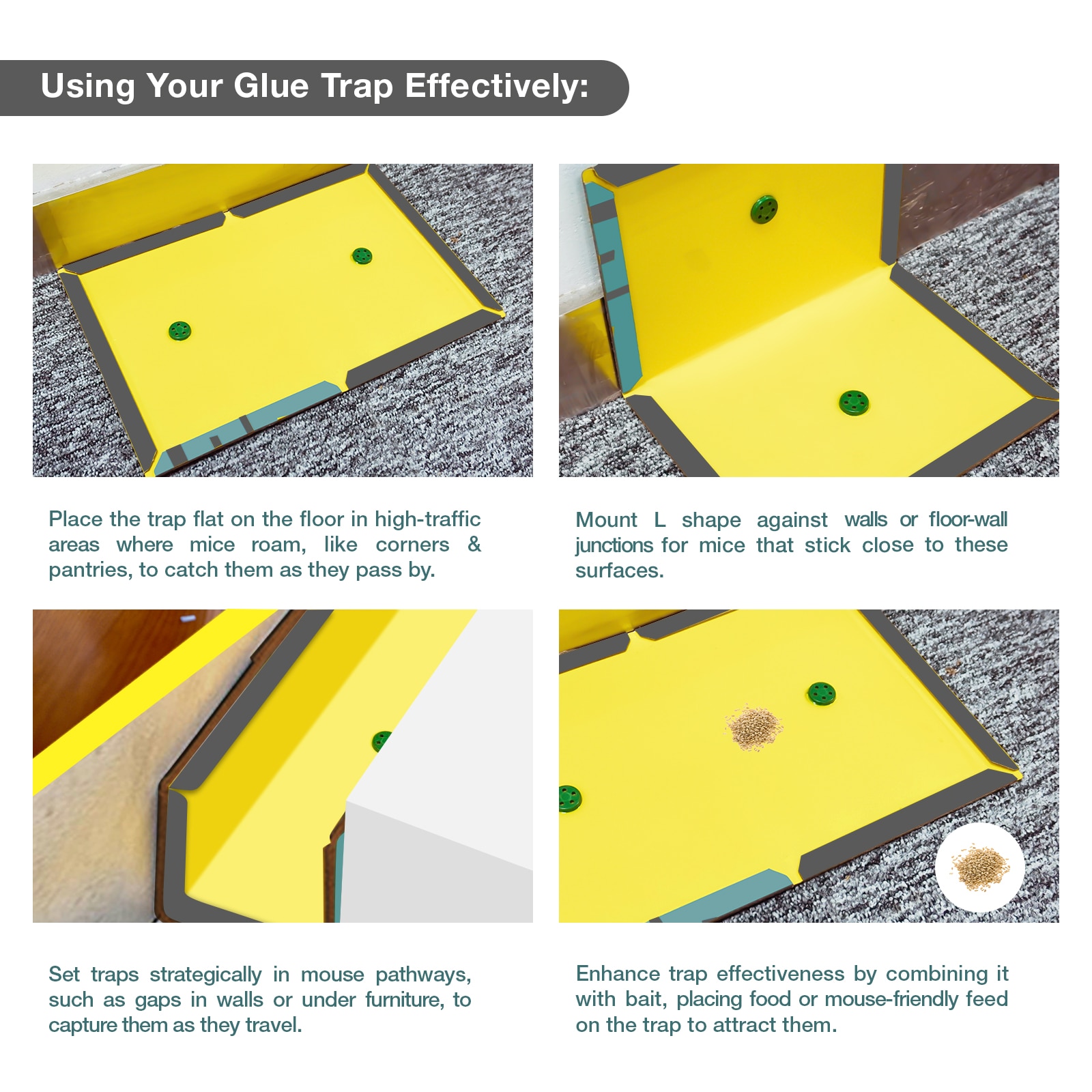 Using Your Glue Trap Effectively:

Place the trap flat on the floor in high-traffic areas where mice roam, like corners & pantries, to catch them as they pass by.

Mount L shape against walls or floor-wall junctions for mice that stick close to these surfaces.

Set traps strategically in mouse pathways, such as gaps in walls or under furniture, to capture them as they travel.

Enhance trap effectiveness by combining it with bait, placing food or mouse-friendly feed on the trap to attract them.