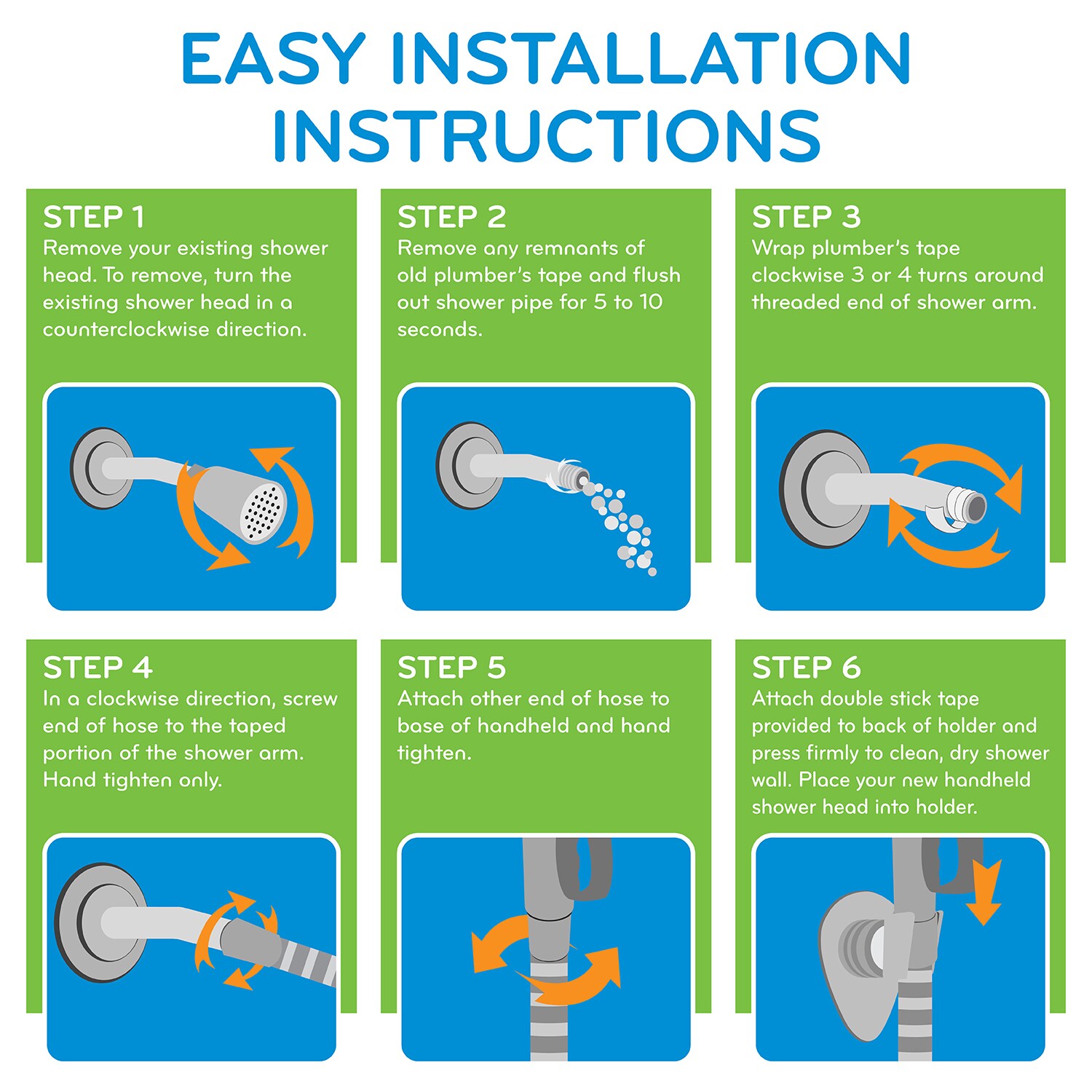 EASY INSTALLATION INSTRUCTIONS

STEP 1
Remove your existing shower head. To remove, turn the existing shower head in a counterclockwise direction.

STEP 2
Remove any remnants of old plumber's tape and flush out shower pipe for 5 to 10 seconds.

STEP 3
Wrap plumber's tape clockwise 3 or 4 turns around threaded end of shower arm.

STEP 4
In a clockwise direction, screw end of hose to the taped portion of the shower arm. Hand tighten only.

STEP 5
Attach other end of hose to base of handheld and hand tighten.

STEP 6
Attach double stick tape provided to back of holder and press firmly to clean, dry shower wall. Place your new handheld shower head into holder.