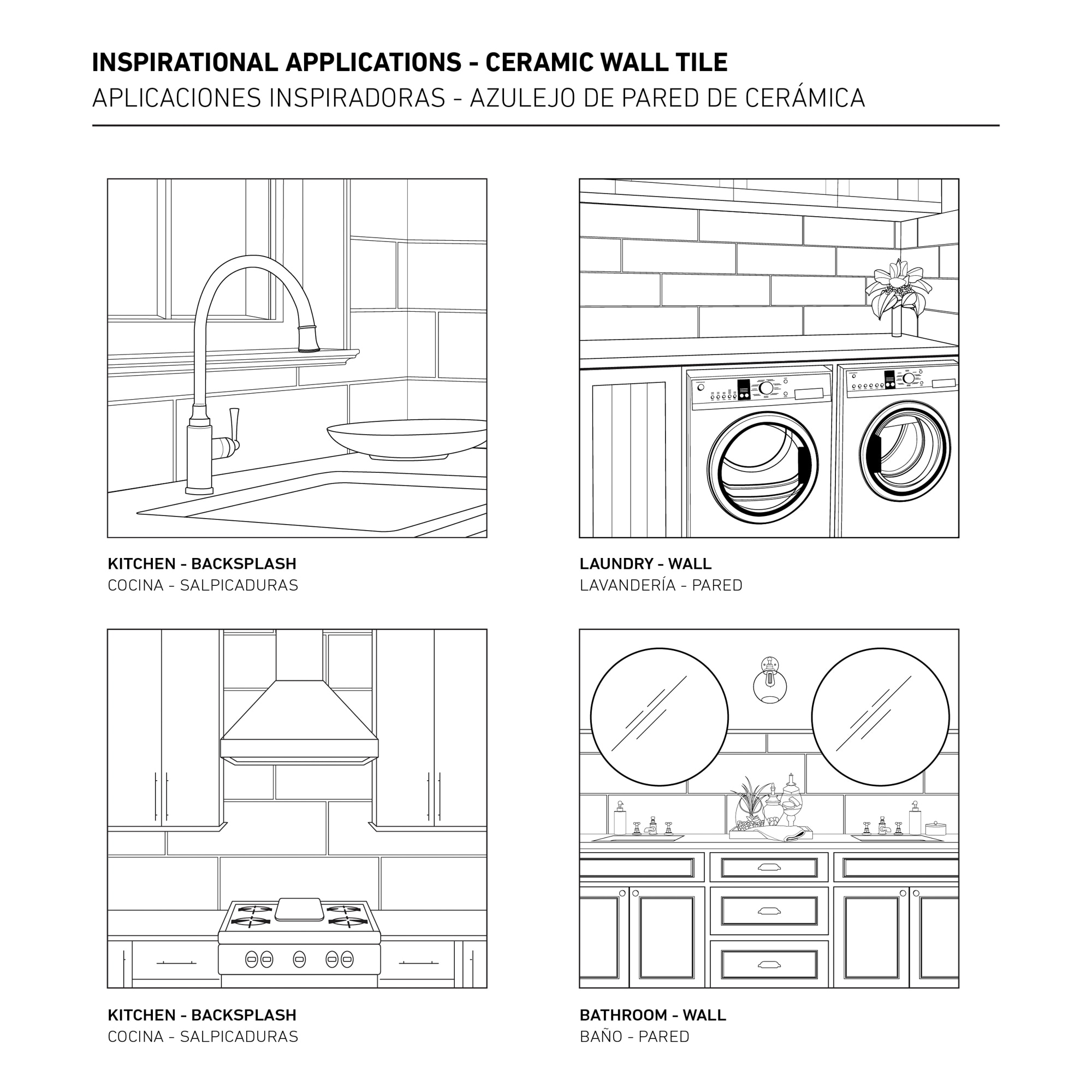 INSPIRATIONAL APPLICATIONS - CERAMIC WALL TILE
APLICACIONES INSPIRADORAS - AZULEJO DE PARED DE CERÁMICA

KITCHEN - BACKSPLASH
COCINA - SALPICADURAS

LAUNDRY - WALL
LAVANDERÍA - PARED

KITCHEN - BACKSPLASH
COCINA - SALPICADURAS

BATHROOM - WALL
BAÑO - PARED