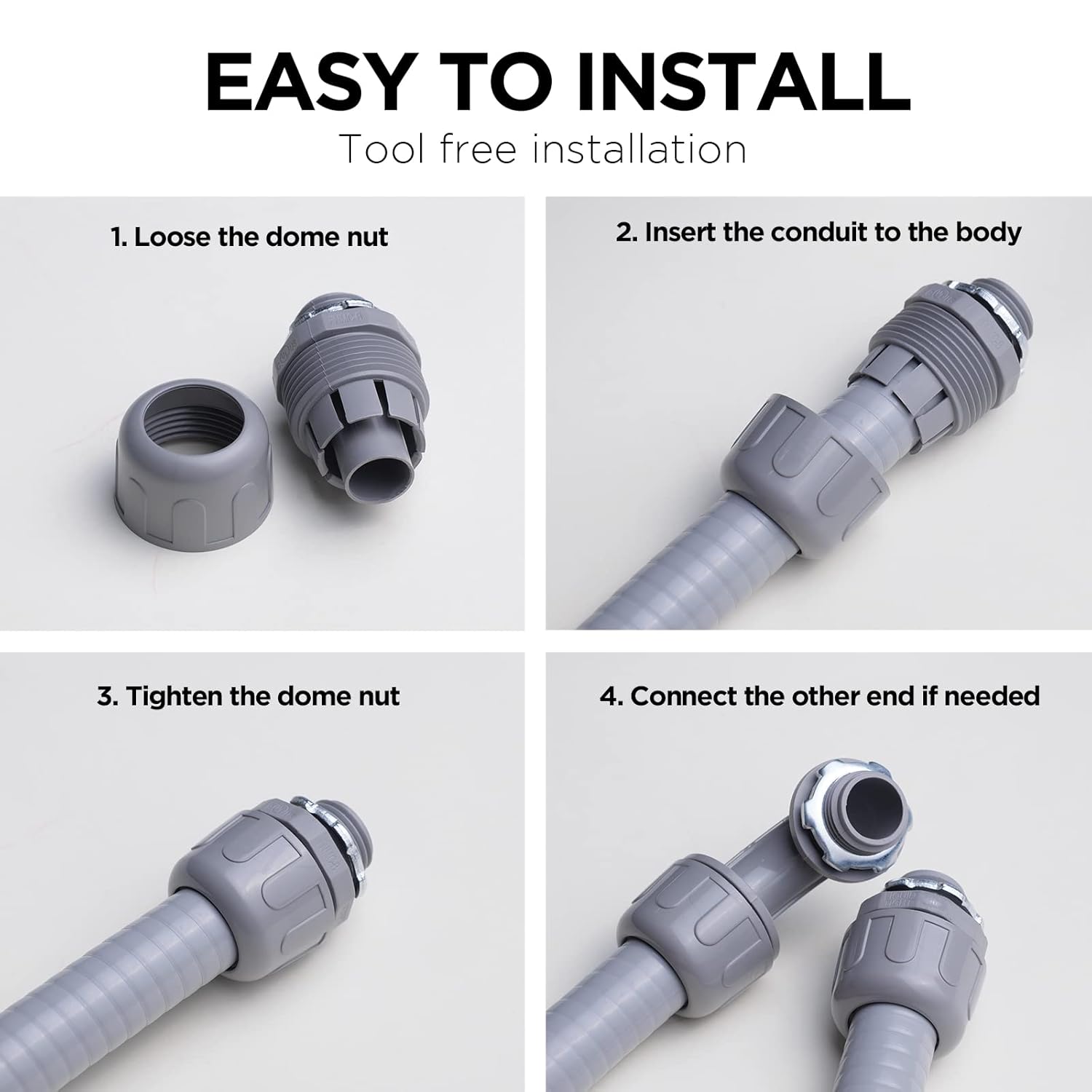 EASY TO INSTALL

Tool free installation

1. Loose the dome nut

2. Insert the conduit to the body

3. Tighten the dome nut

4. Connect the other end if needed