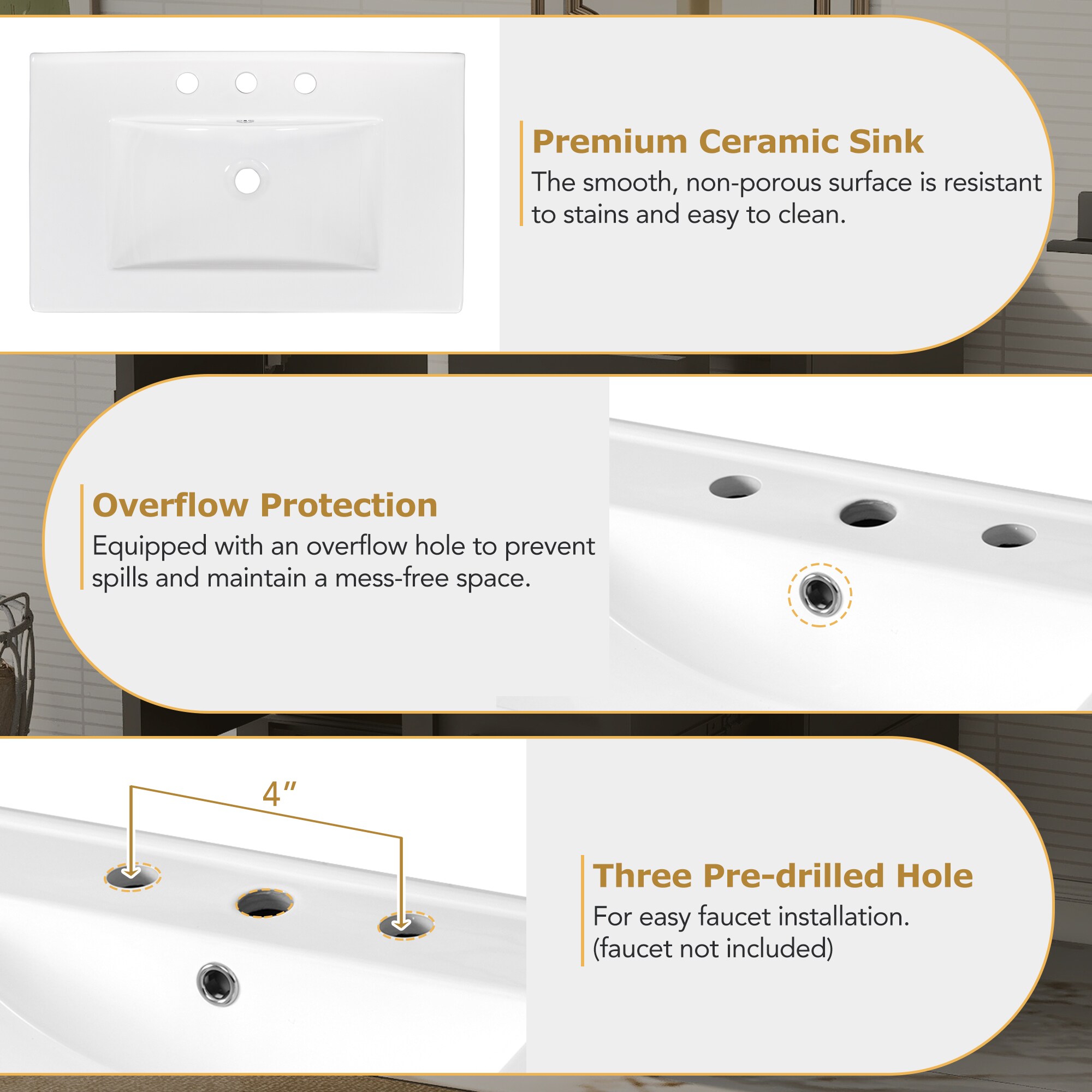 Premium Ceramic Sink
The smooth, non-porous surface is resistant to stains and easy to clean.

Overflow Protection
Equipped with an overflow hole to prevent spills and maintain a mess-free space.

4″

Three Pre-drilled Hole
For easy faucet installation.
(faucet not included)