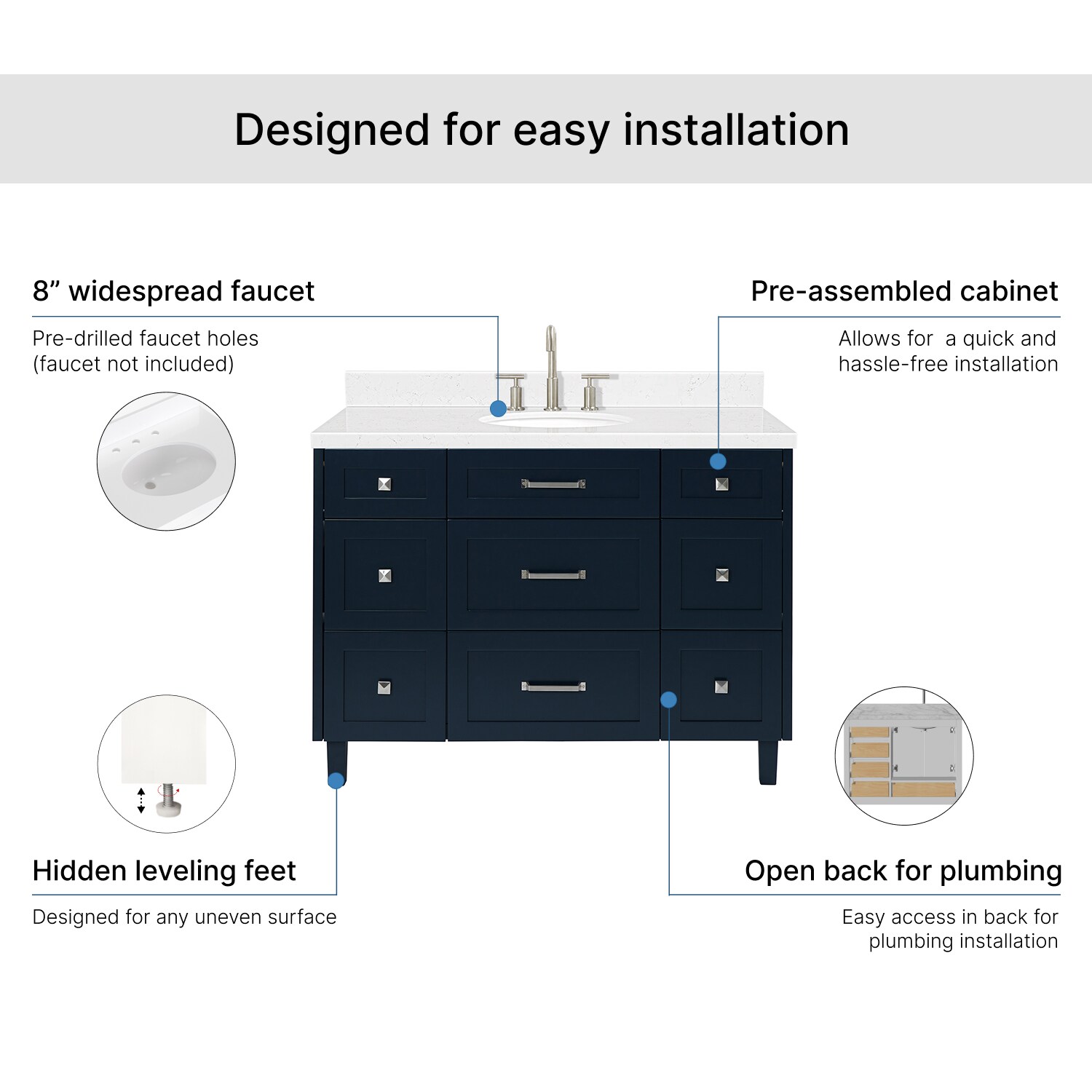 Designed for easy installation

8” widespread faucet

Pre-drilled faucet holes (faucet not included)

Pre-assembled cabinet

Allows for  a quick and hassle-free installation

Hidden leveling feet

Designed for any uneven surface

Open back for plumbing

Easy access in back for plumbing installation