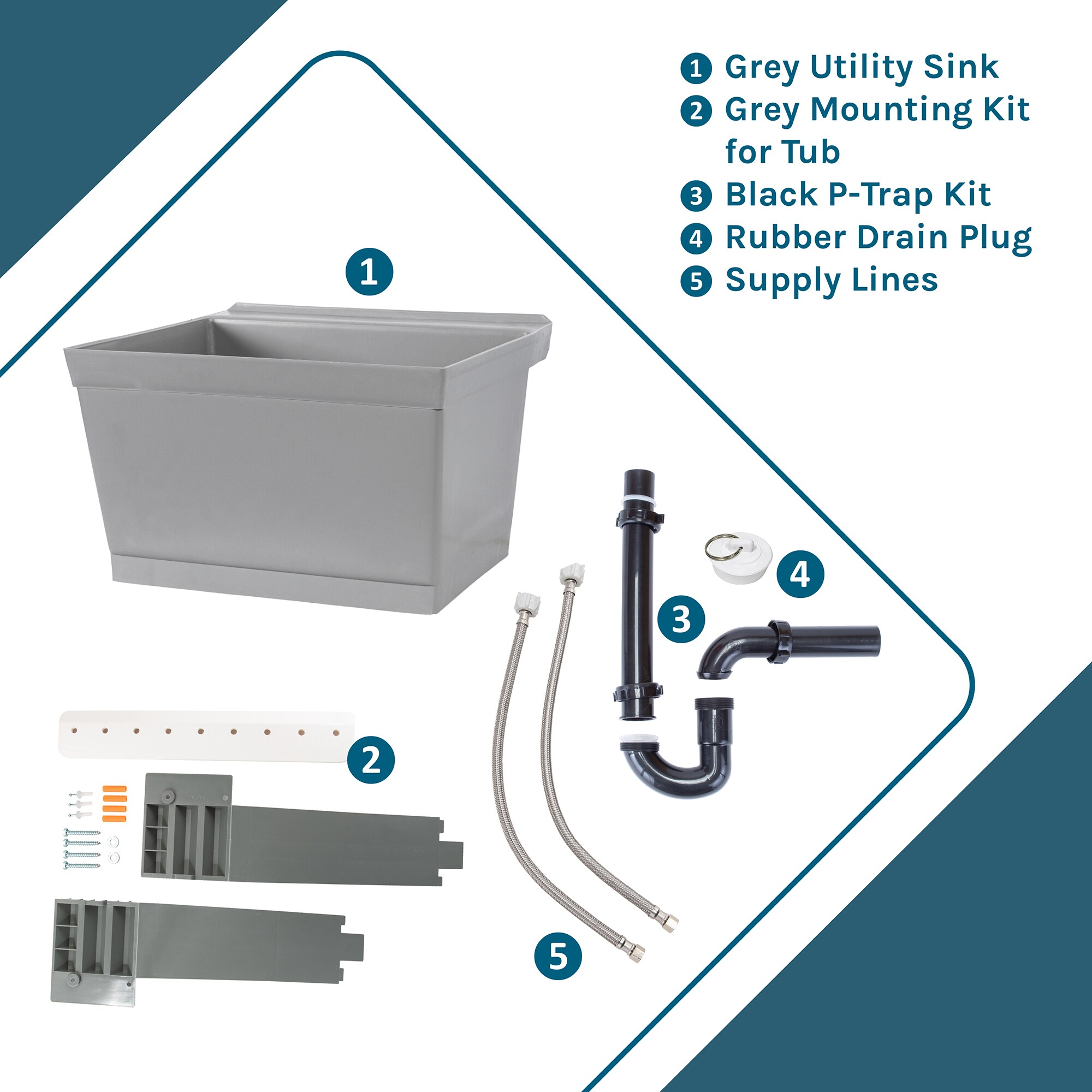 1 Grey Utility Sink
2 Grey Mounting Kit for Tub
3 Black P-Trap Kit
4 Rubber Drain Plug
5 Supply Lines

1

4

3

2

5