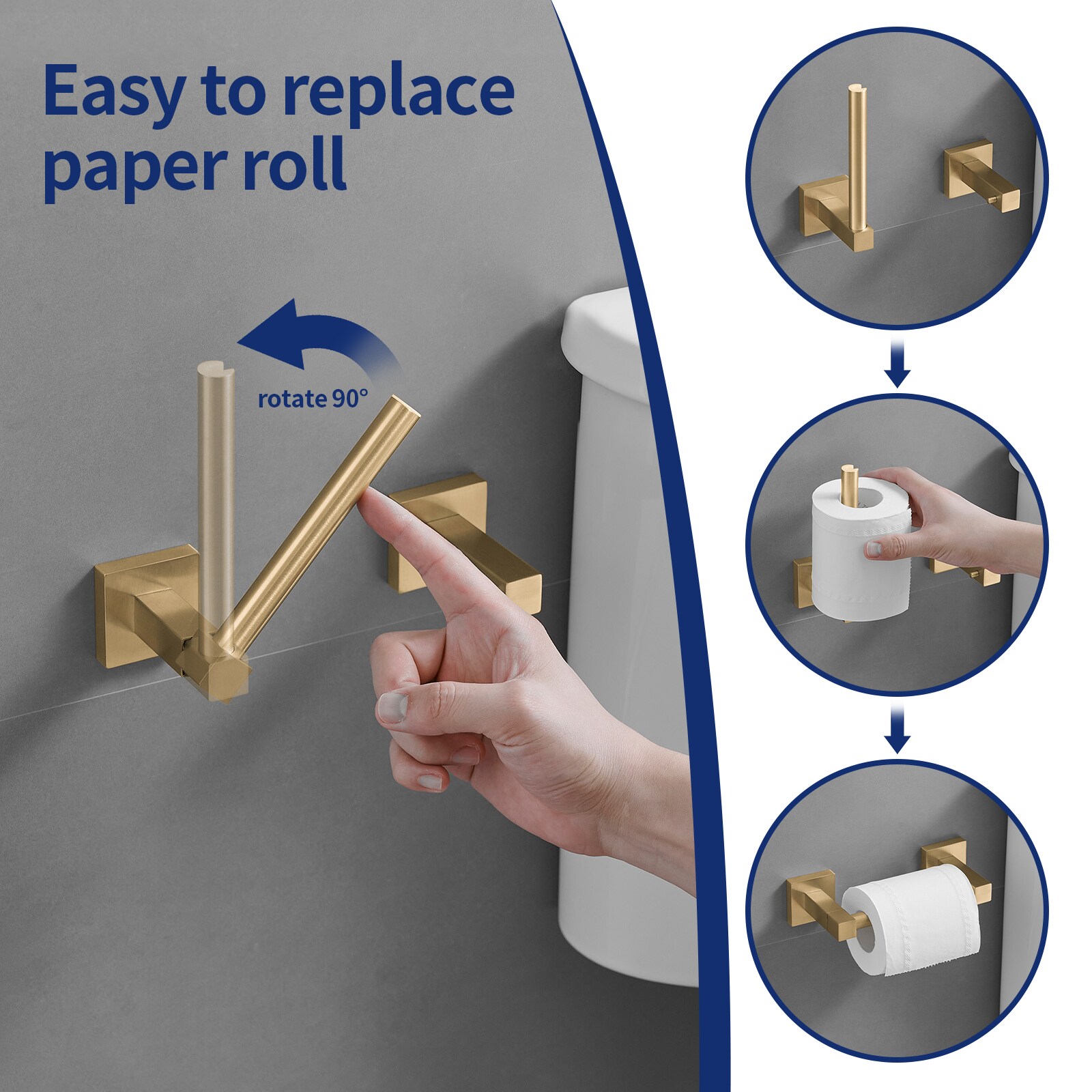 Easy to replace paper roll

rotate 90°