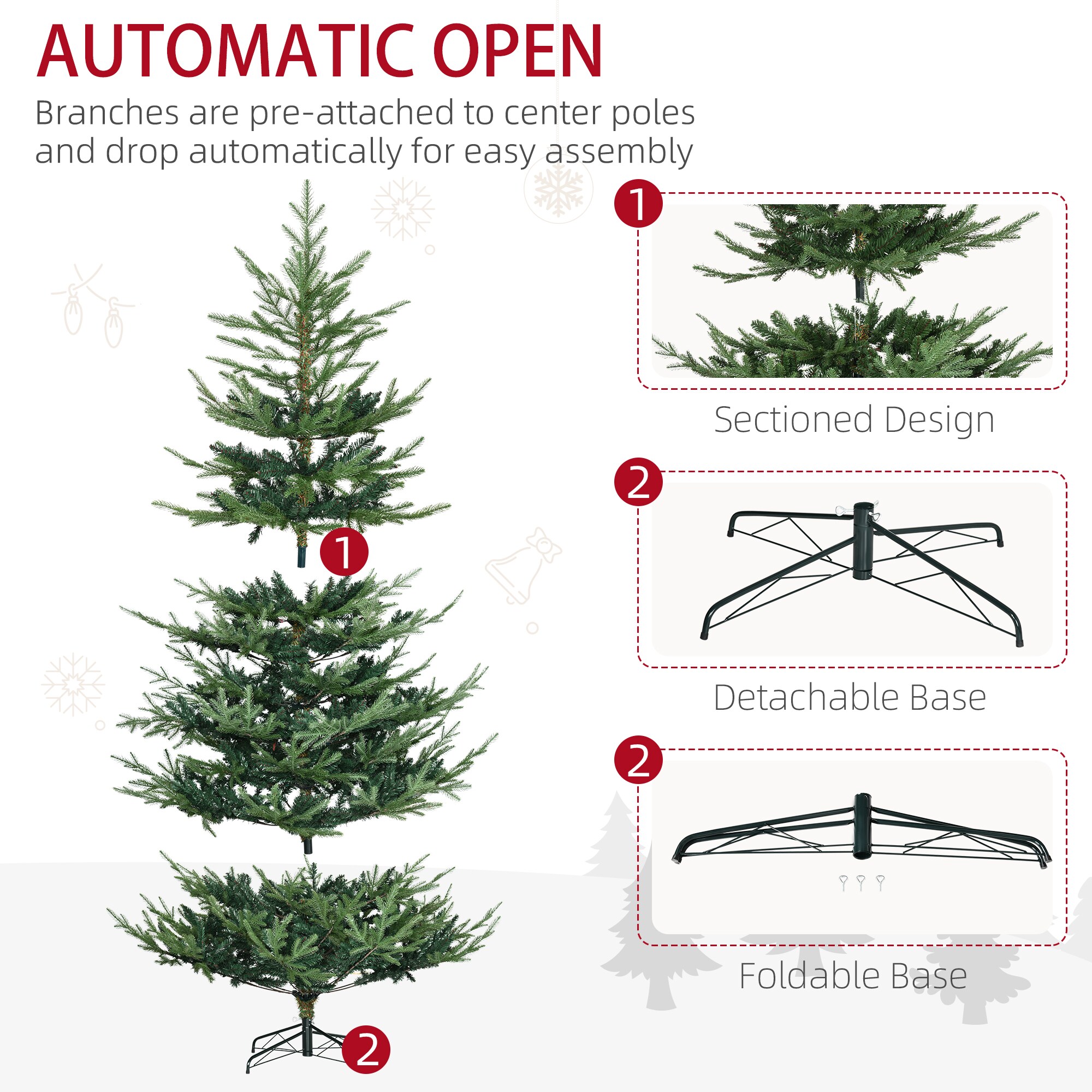 AUTOMATIC OPEN

Branches are pre-attached to center poles and drop automatically for easy assembly

1

2

1

Sectioned Design

2

Detachable Base

2

Foldable Base