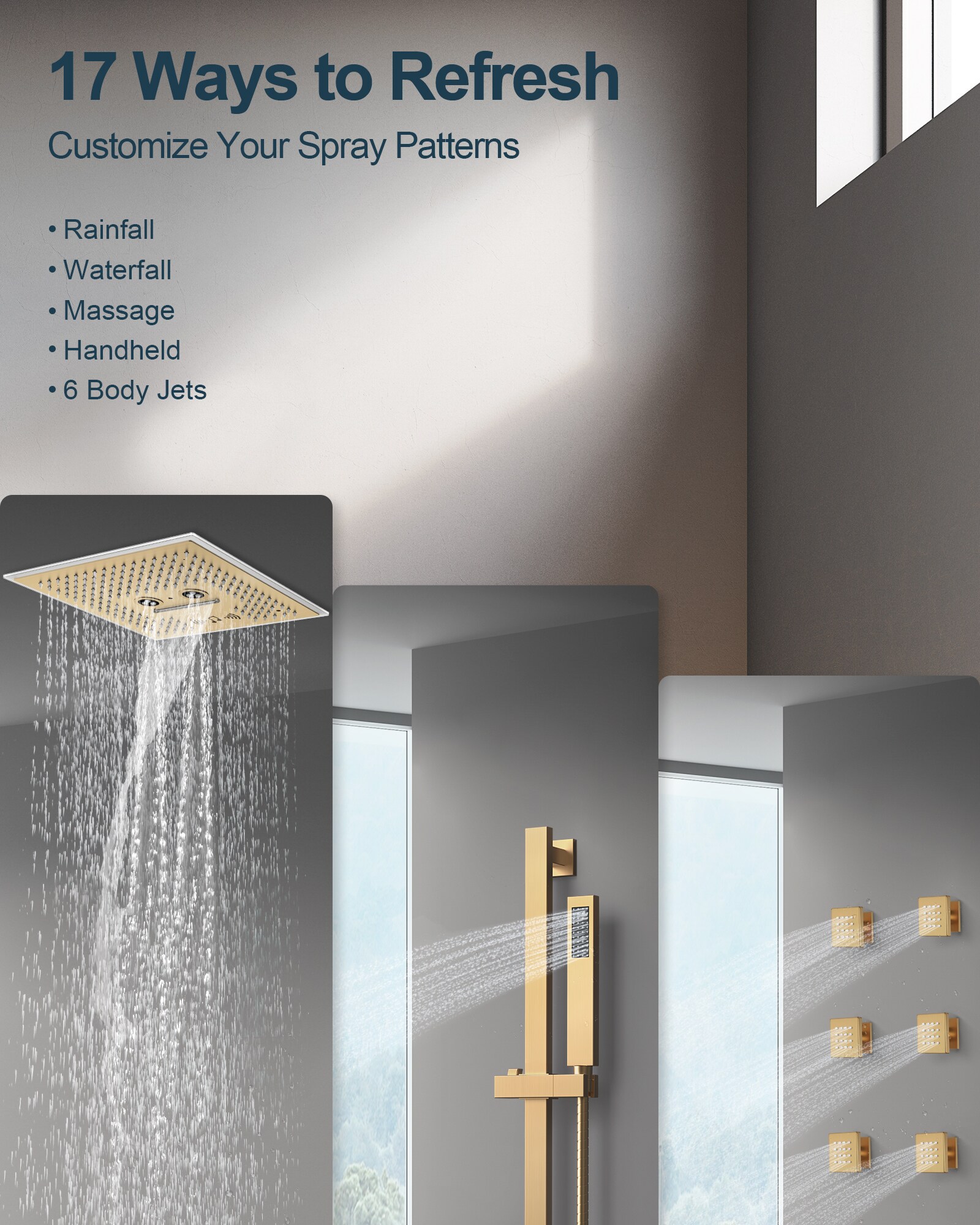 17 Ways to Refresh

Customize Your Spray Patterns

• Rainfall
• Waterfall
• Massage
• Handheld
• 6 Body Jets