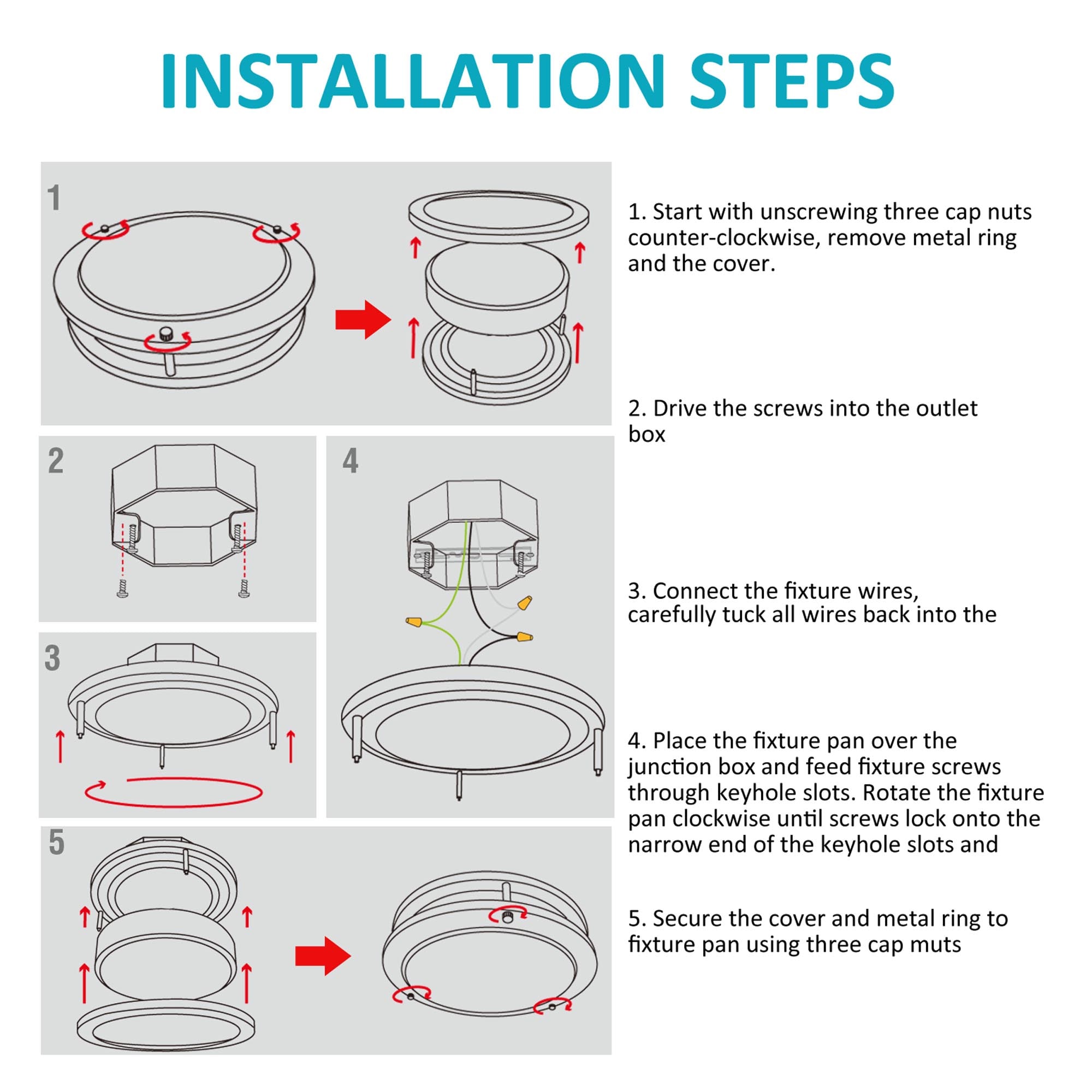 INSTALLATION STEPS

1

2

4

3

5

1. Start with unscrewing three cap nuts counter-clockwise, remove metal ring and the cover.

2. Drive the screws into the outlet box

3. Connect the fixture wires, carefully tuck all wires back into the

4. Place the fixture pan over the junction box and feed fixture screws through keyhole slots. Rotate the fixture pan clockwise until screws lock onto the narrow end of the keyhole slots and

5. Secure the cover and metal ring to fixture pan using three cap muts