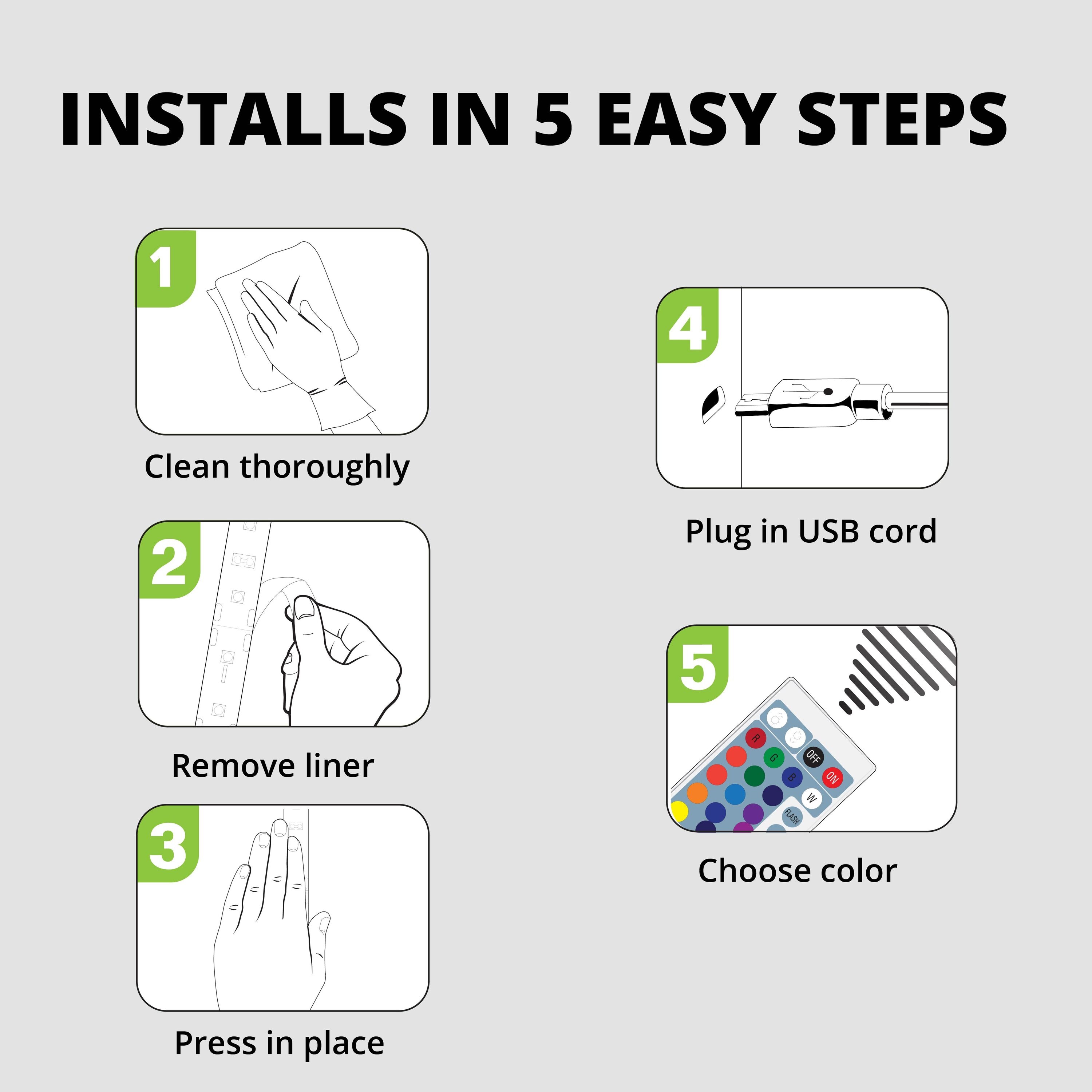 INSTALLS IN 5 EASY STEPS

1

Clean thoroughly

2

Remove liner

3

Press in place

4

Plug in USB cord

5

R
G
B
W
OFF
ON
FLASH

Choose color