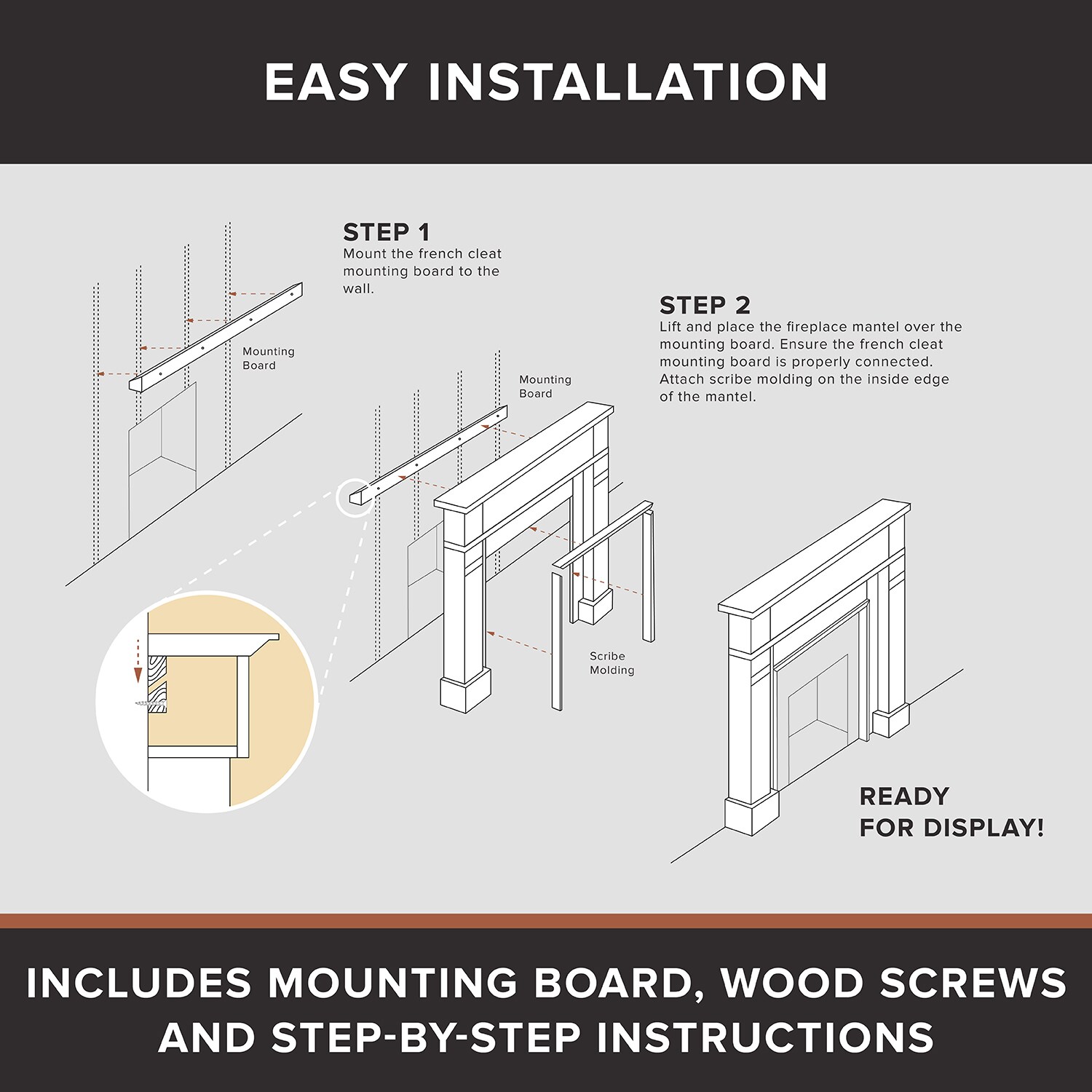 EASY INSTALLATION

STEP 1
Mount the french cleat mounting board to the wall.

Mounting Board

STEP 2
Lift and place the fireplace mantel over the mounting board. Ensure the french cleat mounting board is properly connected. Attach scribe molding on the inside edge of the mantel.

Mounting Board

Scribe Molding

READY FOR DISPLAY!

INCLUDES MOUNTING BOARD, WOOD SCREWS AND STEP-BY-STEP INSTRUCTIONS