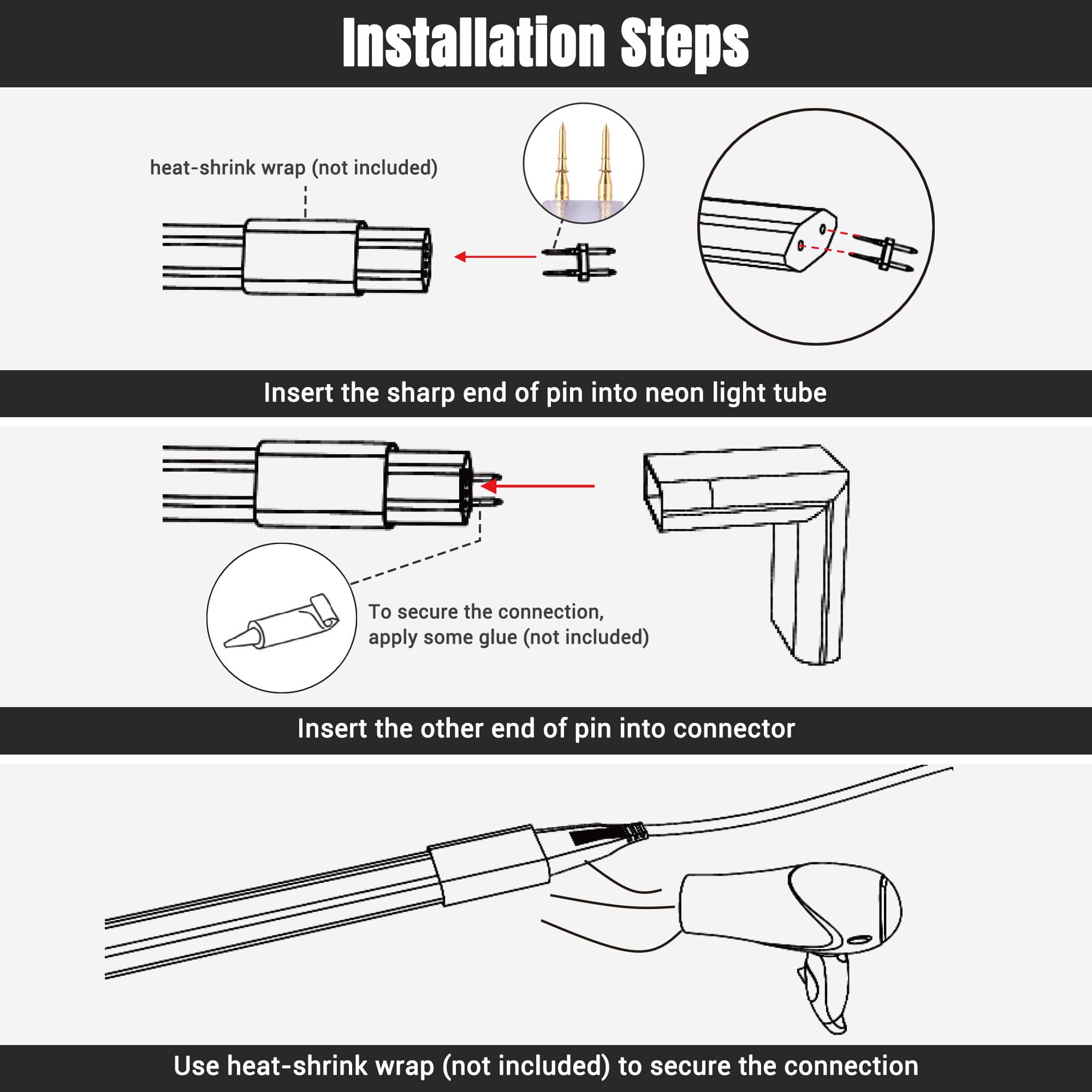 Installation Steps

heat-shrink wrap (not included)

Insert the sharp end of pin into neon light tube

To secure the connection, apply some glue (not included)

Insert the other end of pin into connector

Use heat-shrink wrap (not included) to secure the connection