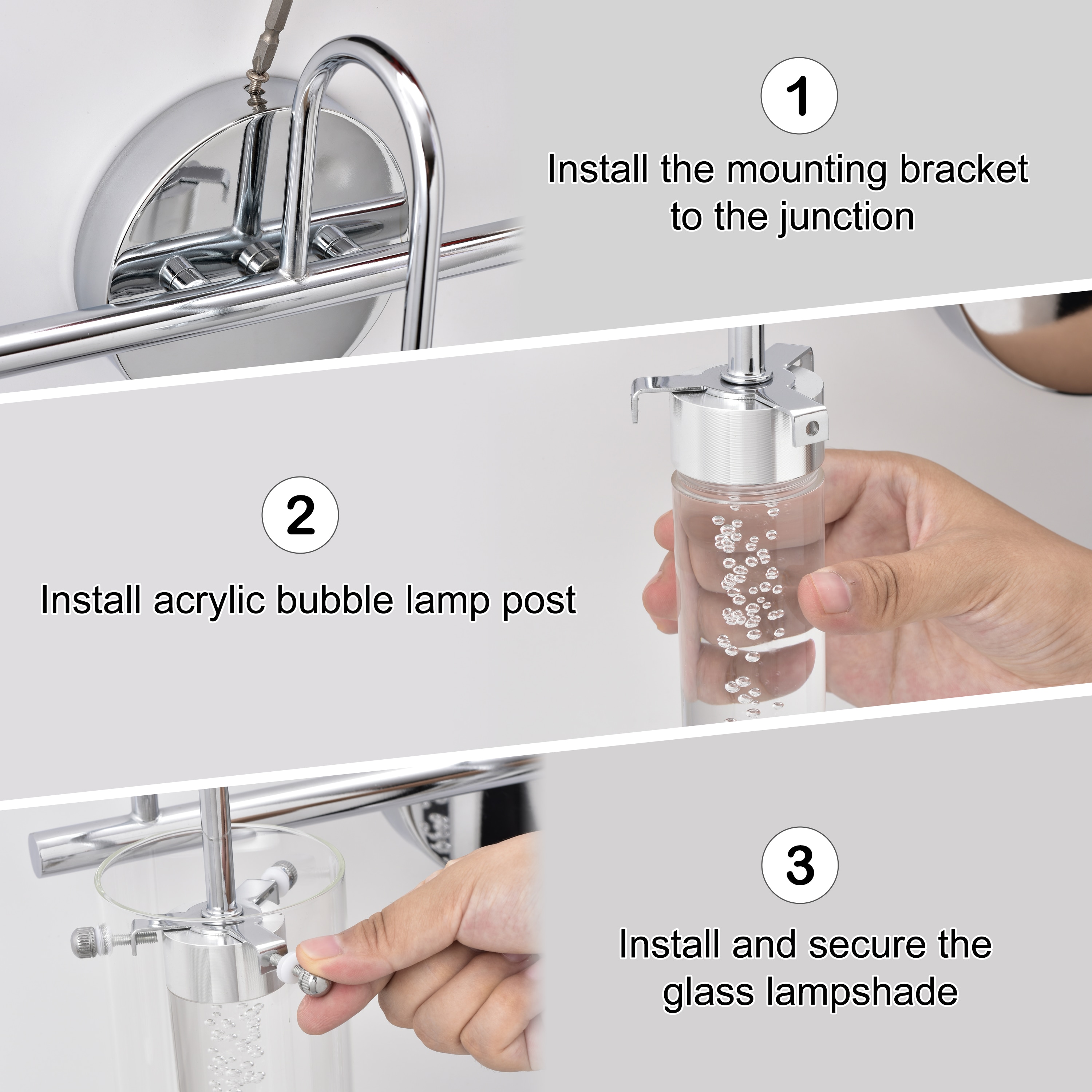 1

Install the mounting bracket to the junction

2

Install acrylic bubble lamp post

3

Install and secure the glass lampshade