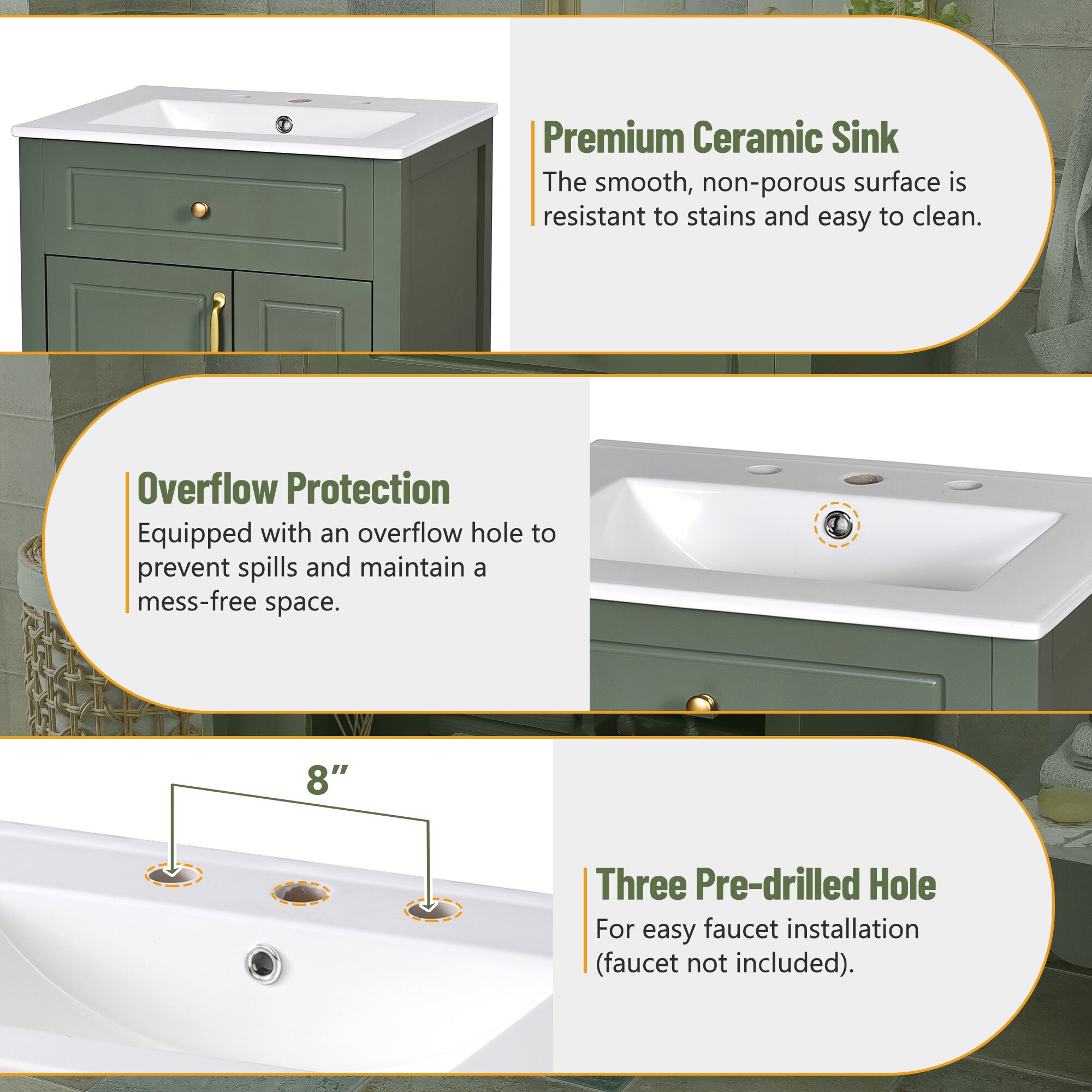 Premium Ceramic Sink
The smooth, non-porous surface is resistant to stains and easy to clean.

Overflow Protection
Equipped with an overflow hole to prevent spills and maintain a mess-free space.

8”

Three Pre-drilled Hole
For easy faucet installation (faucet not included).