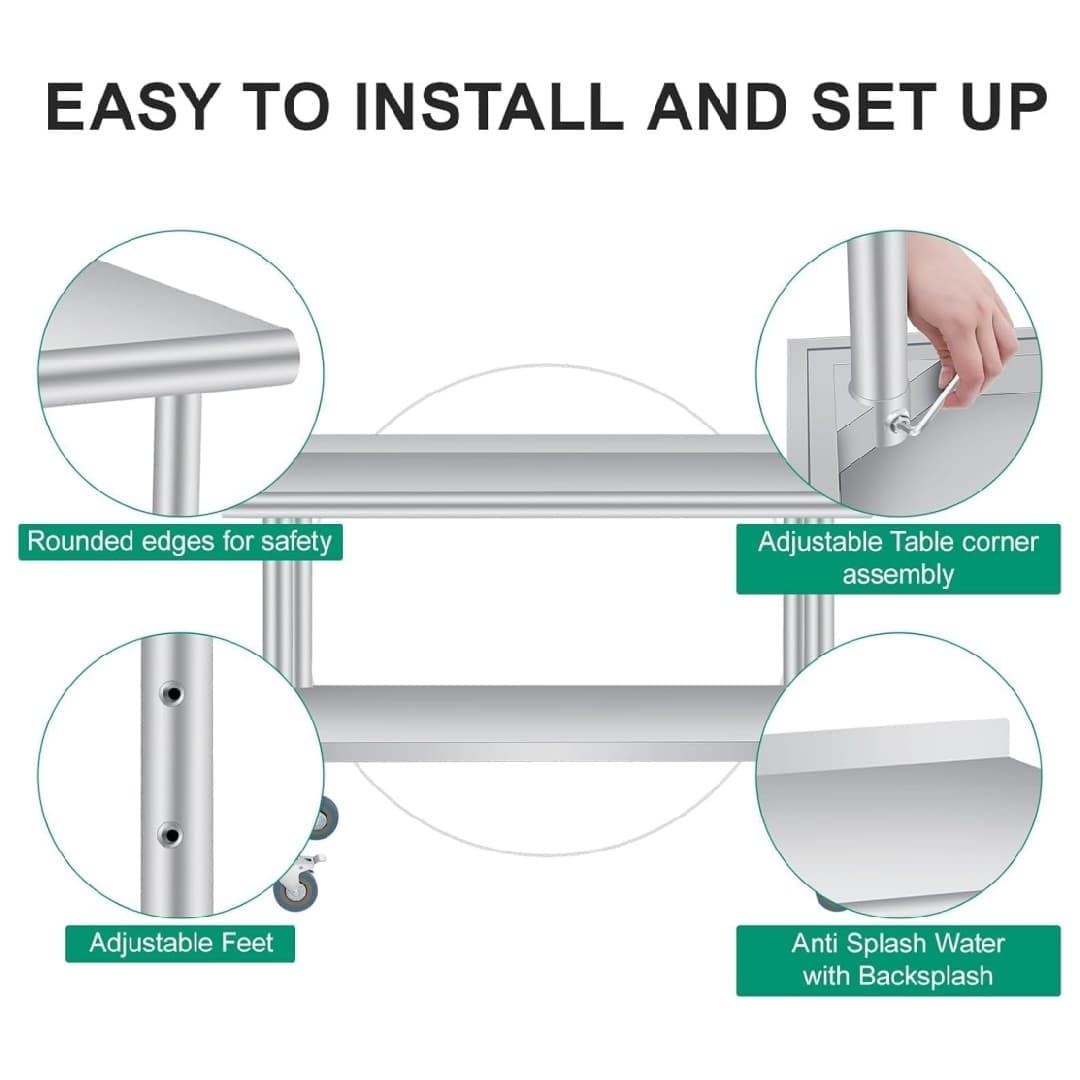 EASY TO INSTALL AND SET UP

Rounded edges for safety

Adjustable Table corner assembly

Adjustable Feet

Anti Splash Water with Backsplash