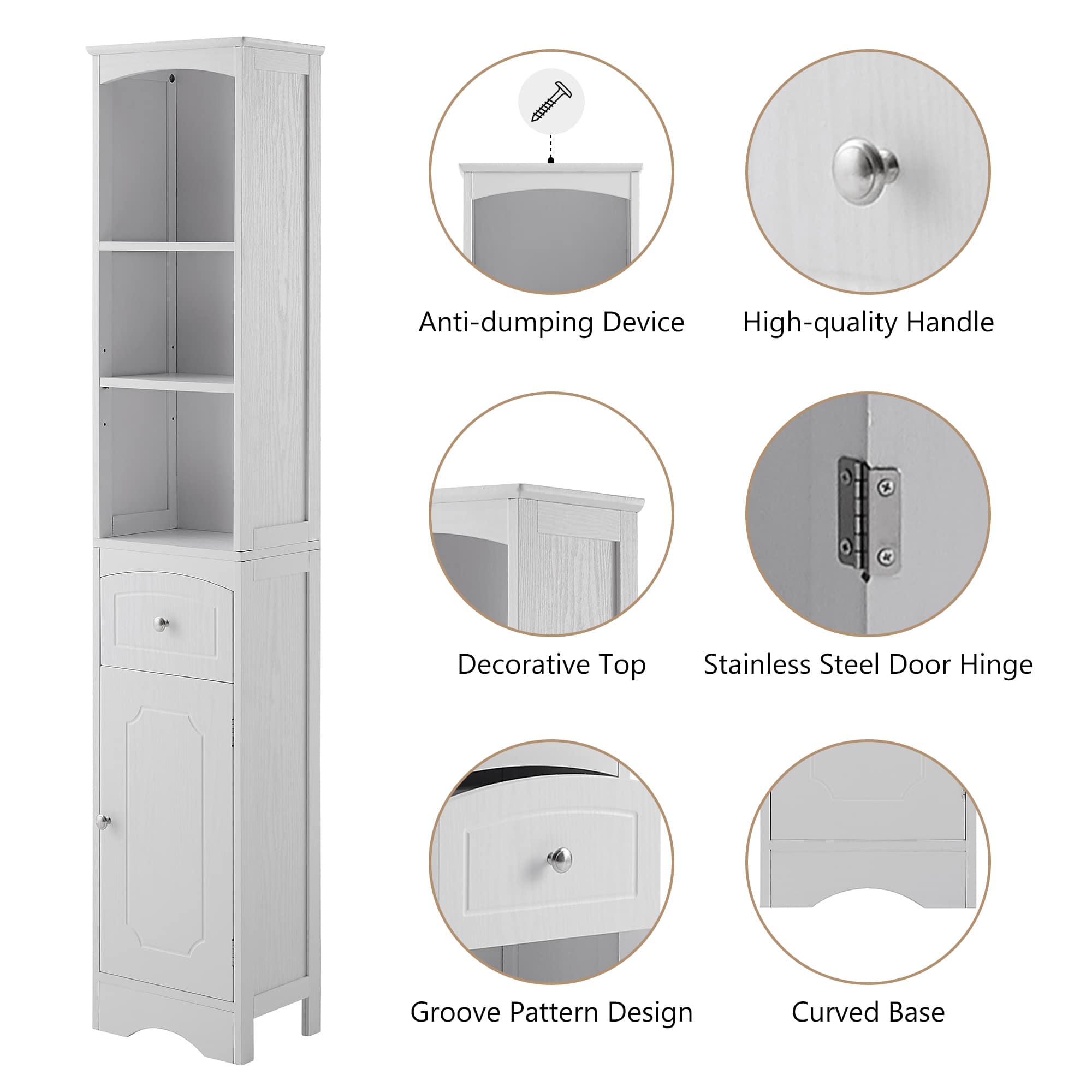 Anti-dumping Device

High-quality Handle

Decorative Top

Stainless Steel Door Hinge

Groove Pattern Design

Curved Base