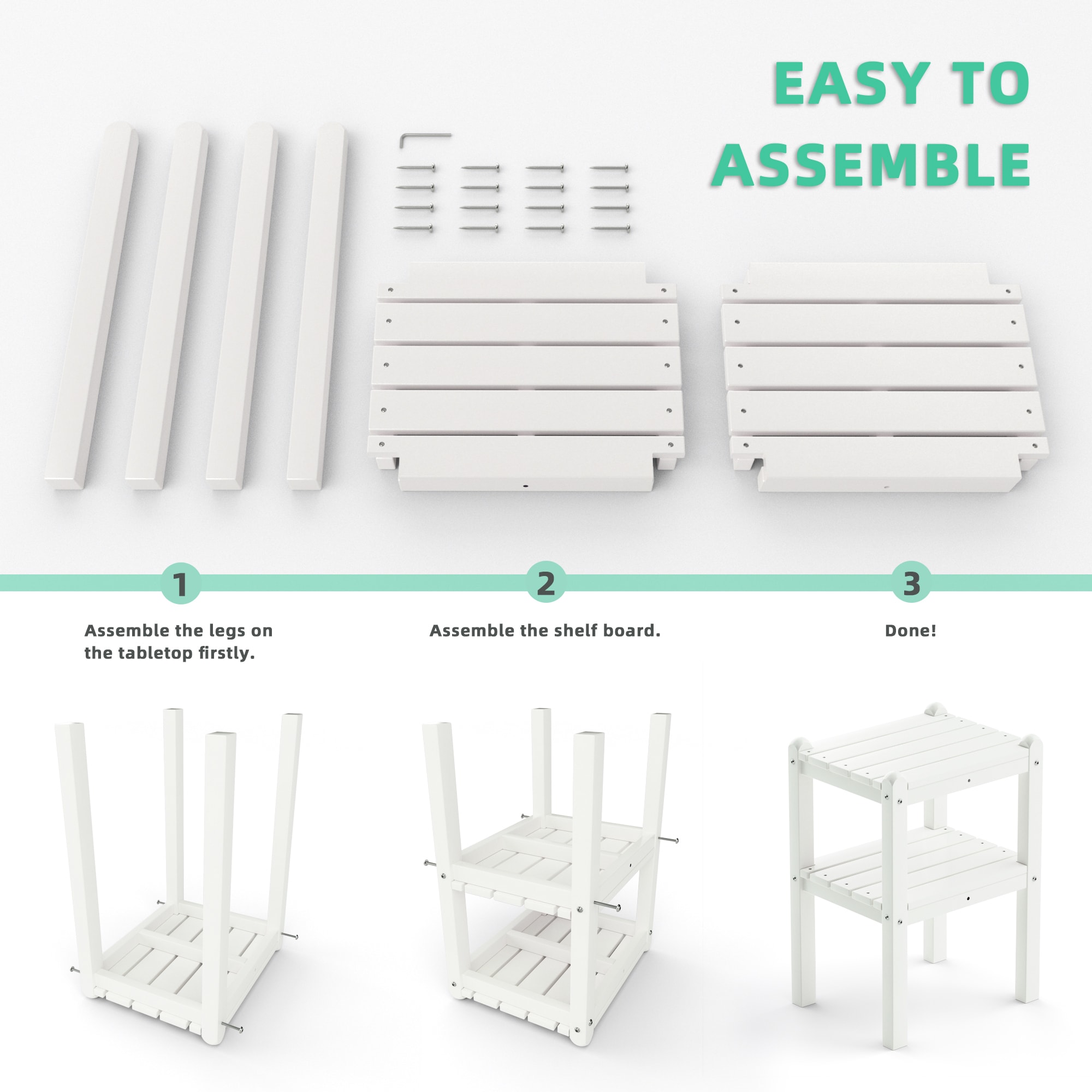 EASY TO ASSEMBLE

1

Assemble the legs on the tabletop firstly.

2

Assemble the shelf board.

3

Done!