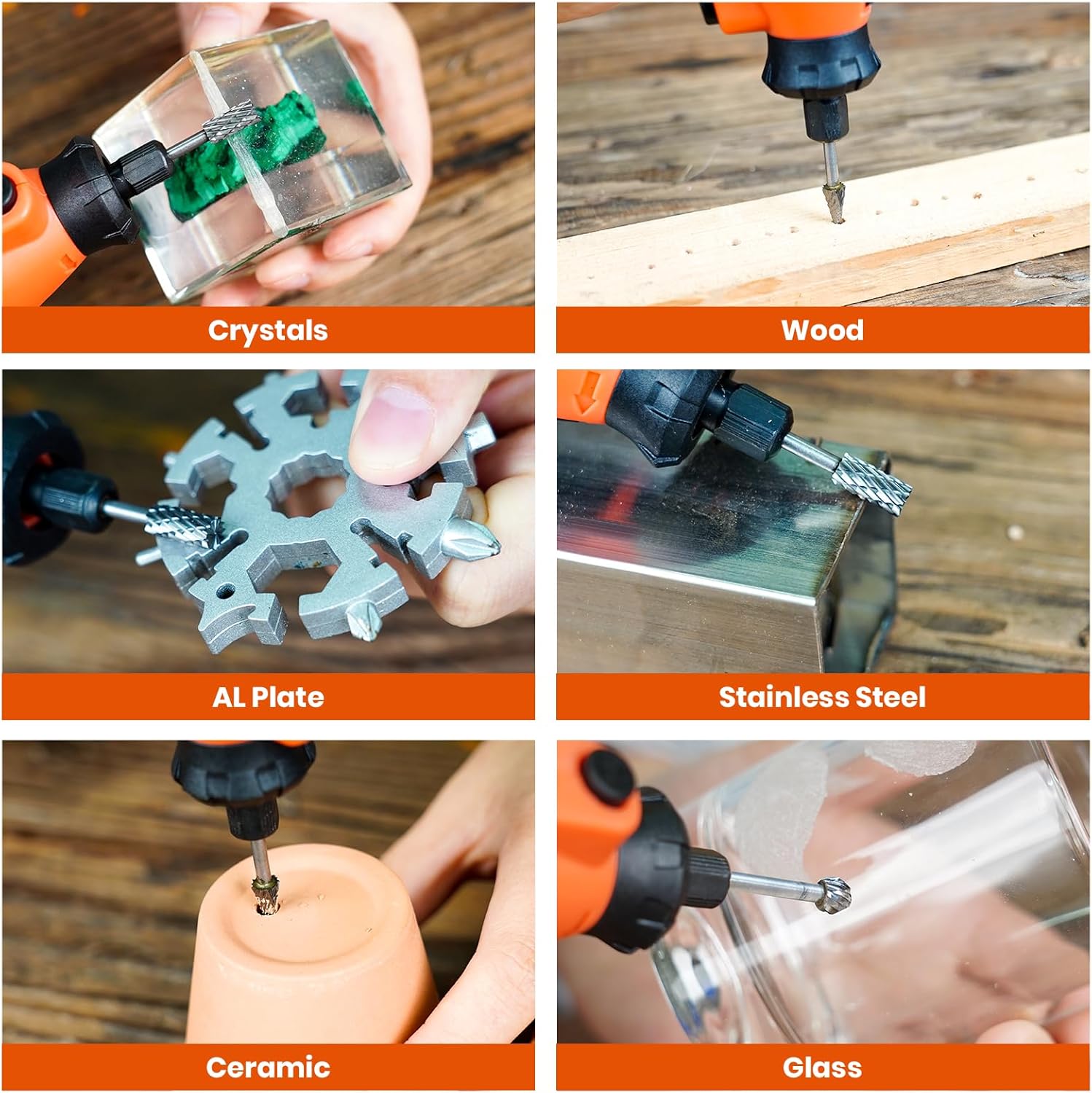 Crystals

Wood

AL Plate

Stainless Steel

Ceramic

Glass