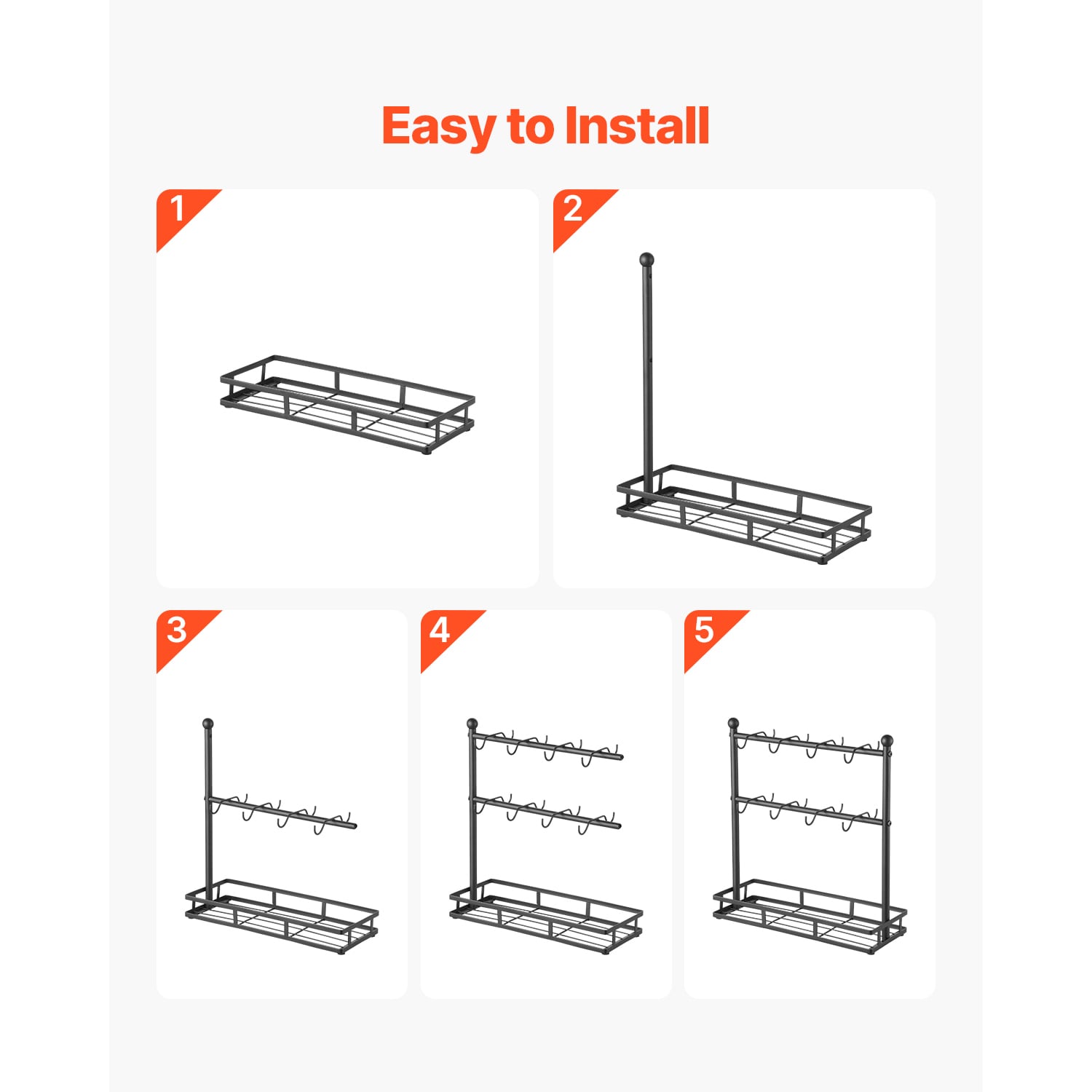 Easy to Install

1

2

3

4

5