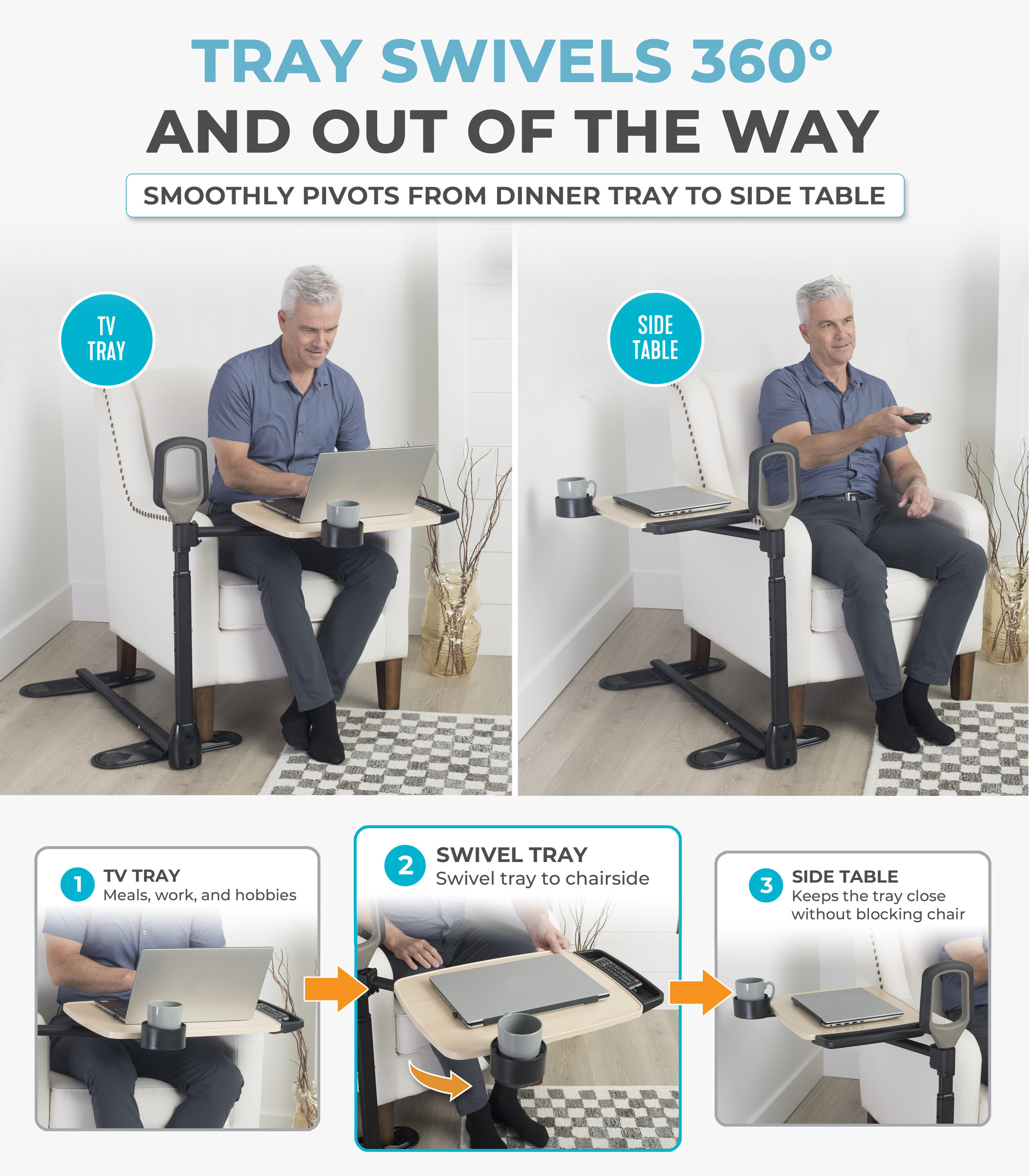 TRAY SWIVELS 360°
AND OUT OF THE WAY

SMOOTHLY PIVOTS FROM DINNER TRAY TO SIDE TABLE

TV TRAY

SIDE TABLE

1 TV TRAY
Meals, work, and hobbies

2 SWIVEL TRAY
Swivel tray to chairside

3 SIDE TABLE
Keeps the tray close without blocking chair