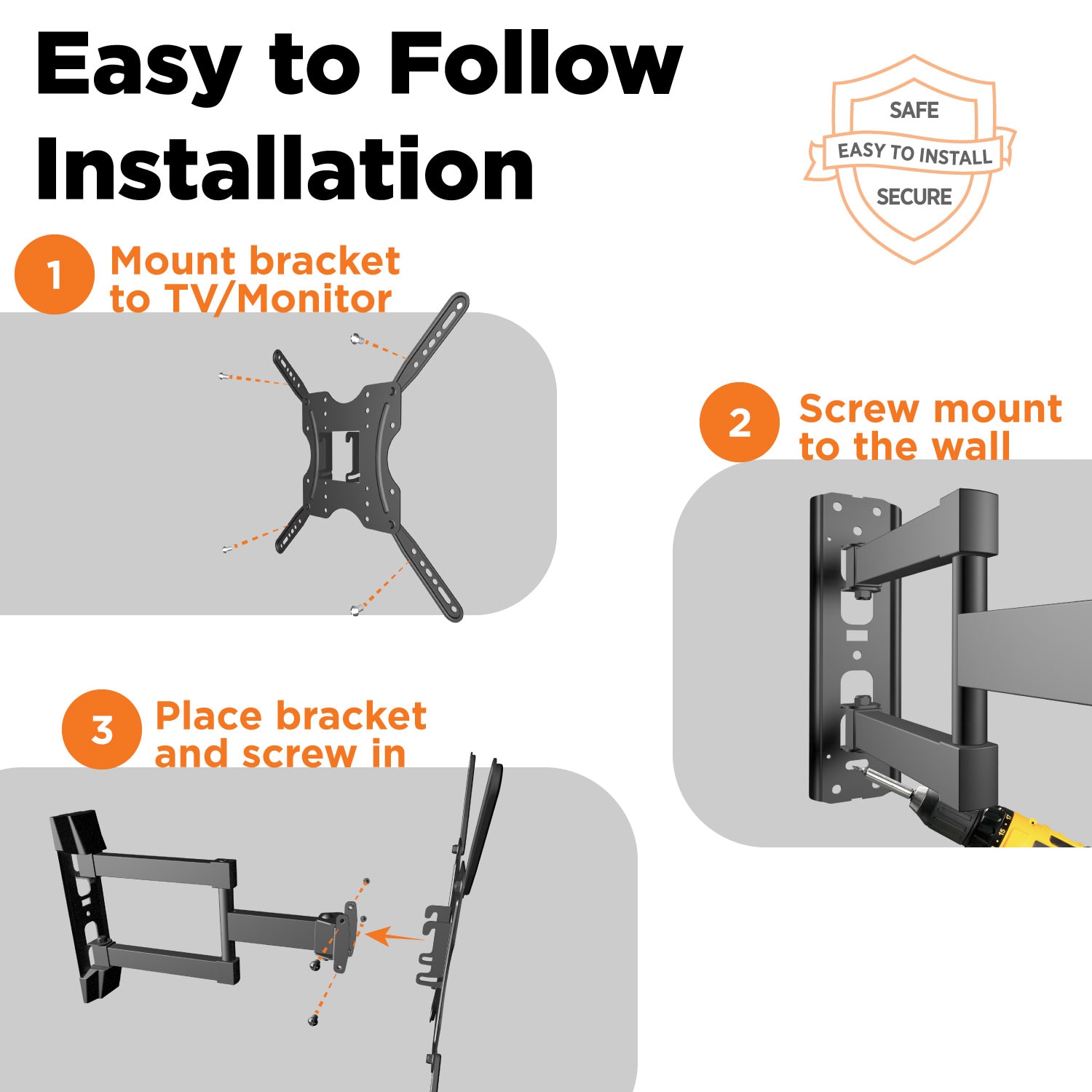 Easy to Follow Installation

SAFE
EASY TO INSTALL
SECURE

1 Mount bracket to TV/Monitor

2 Screw mount to the wall

3 Place bracket and screw in