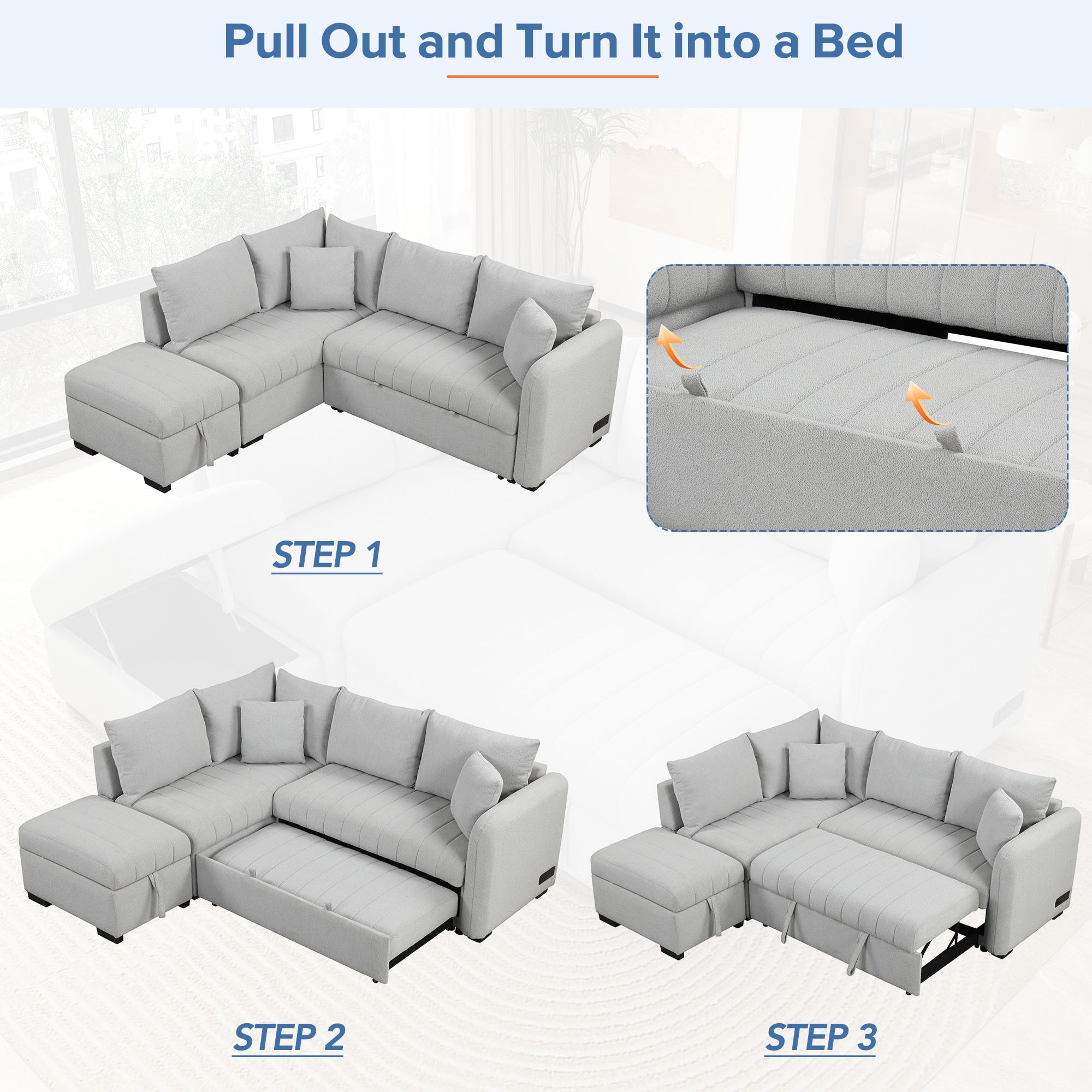 Pull Out and Turn It into a Bed

STEP 1

STEP 2

STEP 3