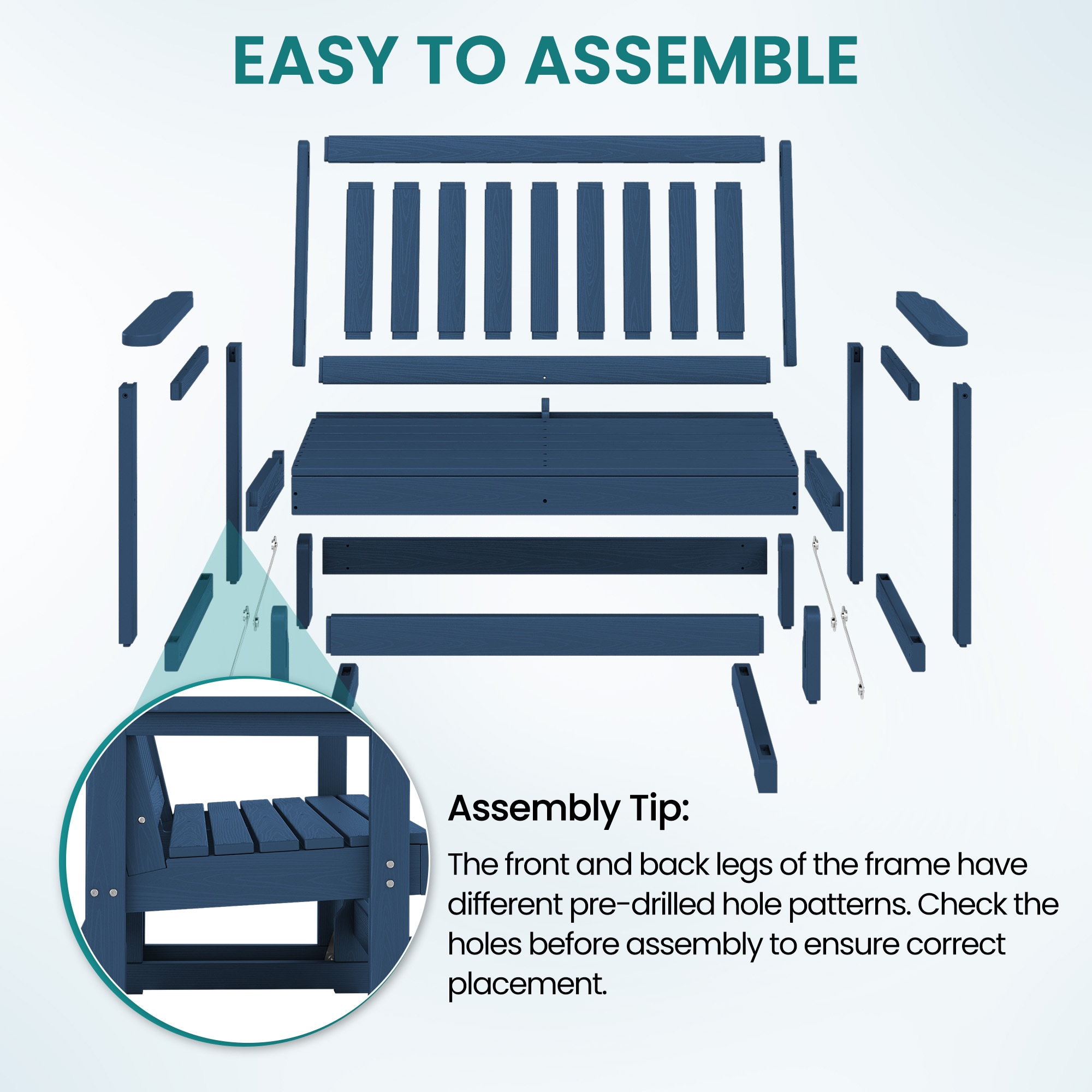 EASY TO ASSEMBLE

Assembly Tip:

The front and back legs of the frame have different pre-drilled hole patterns. Check the holes before assembly to ensure correct placement.