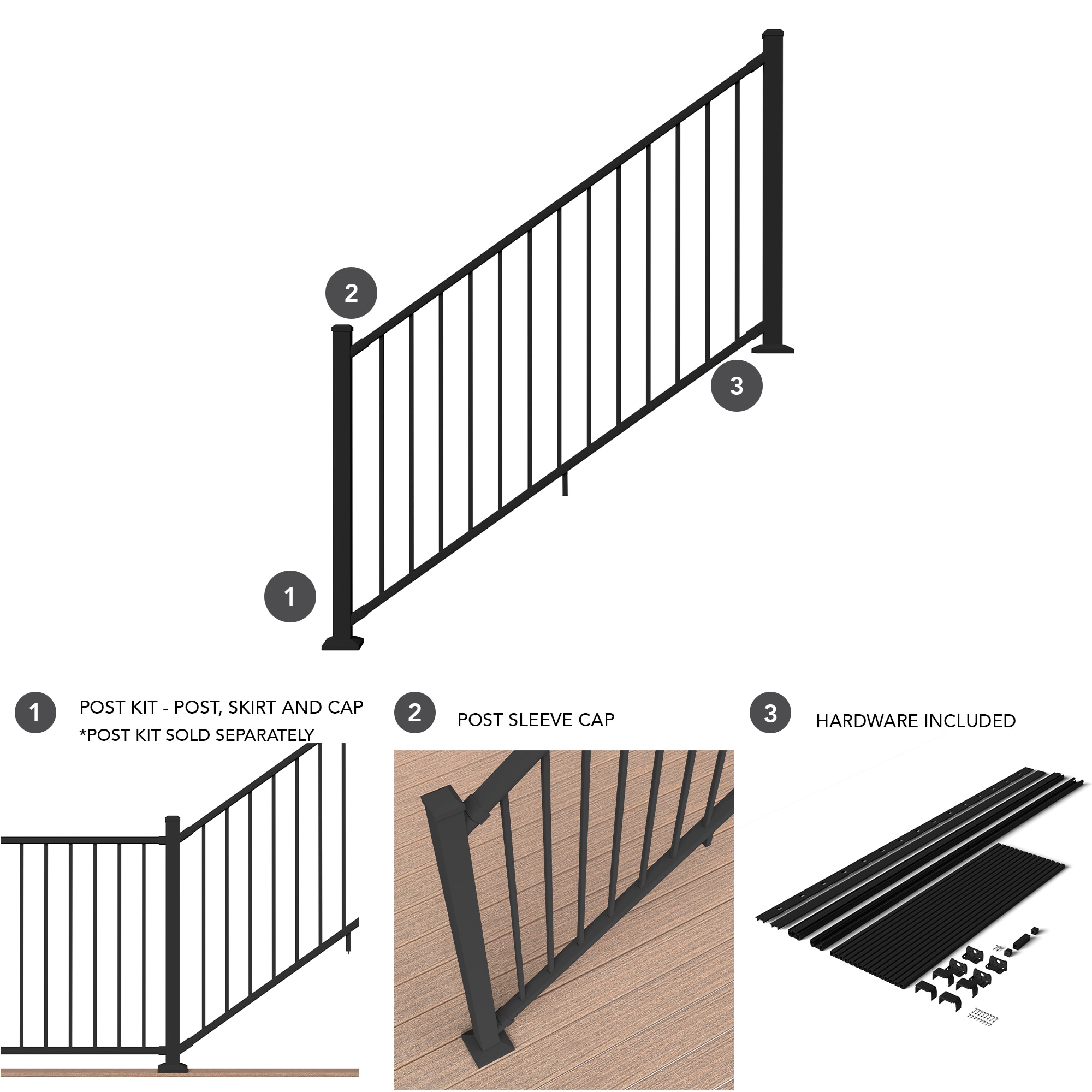 2

3

1

1 POST KIT - POST, SKIRT AND CAP
*POST KIT SOLD SEPARATELY

2 POST SLEEVE CAP

3 HARDWARE INCLUDED