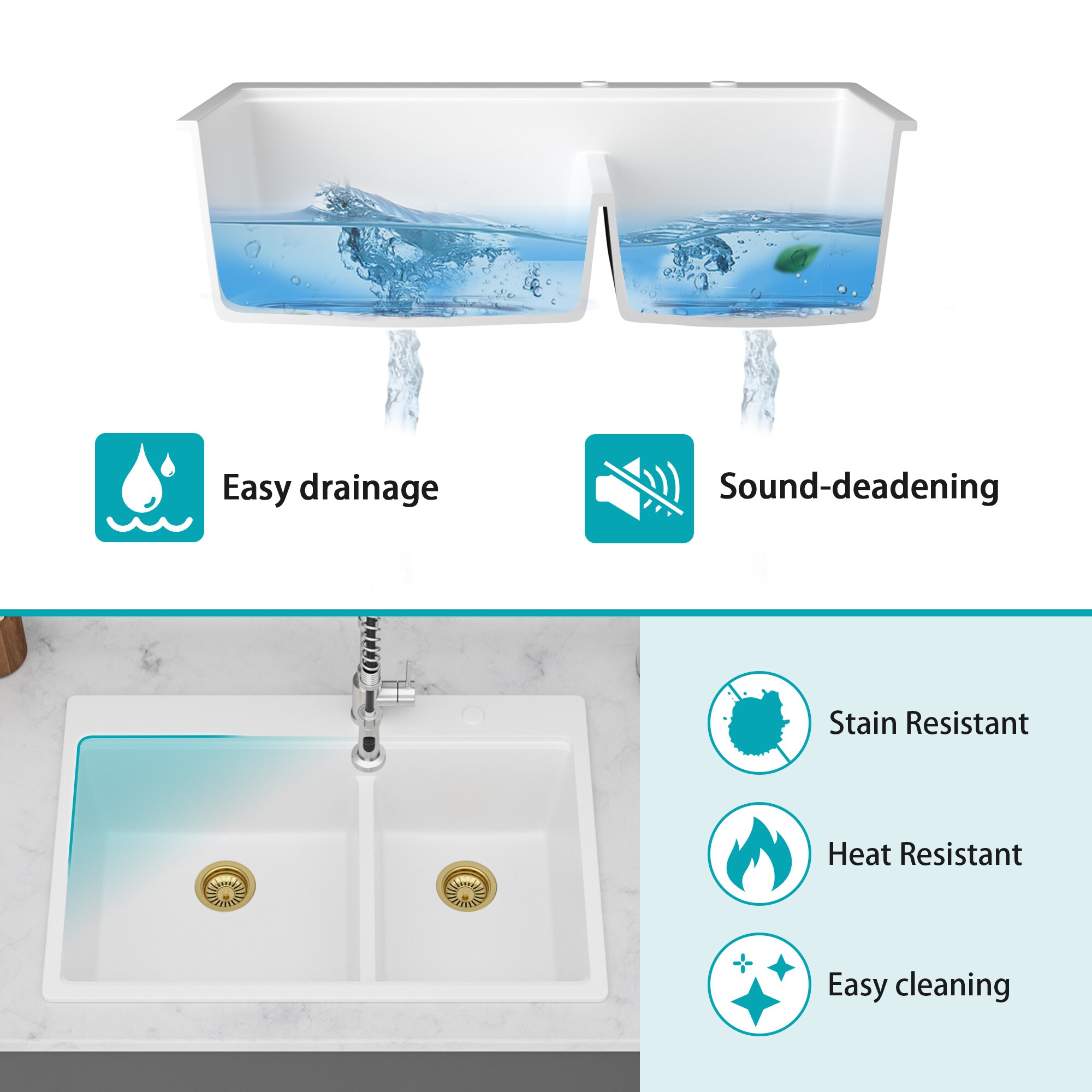 Easy drainage

Sound-deadening

Stain Resistant

Heat Resistant

Easy cleaning