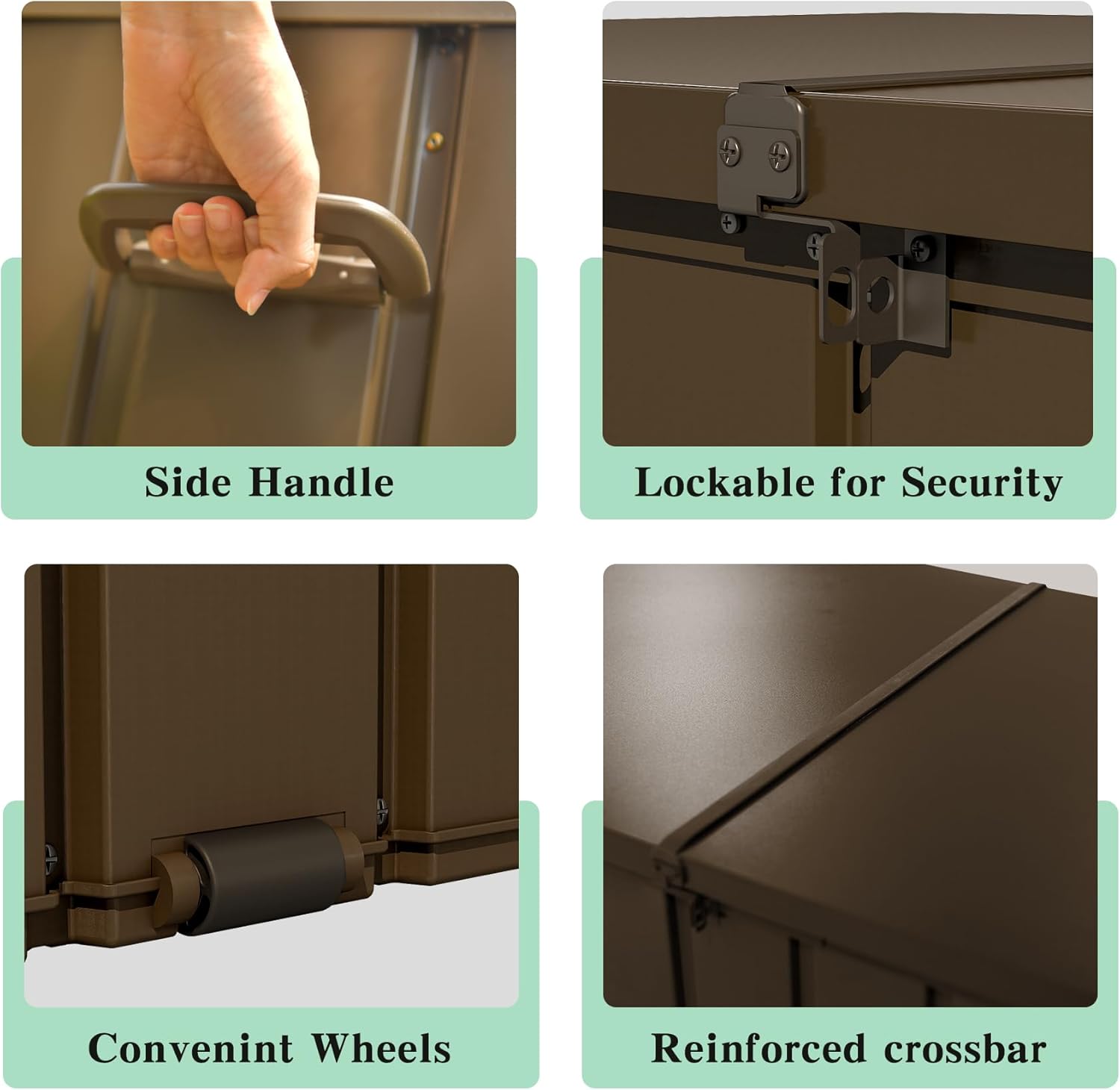 Side Handle

Lockable for Security

Convenint Wheels

Reinforced crossbar