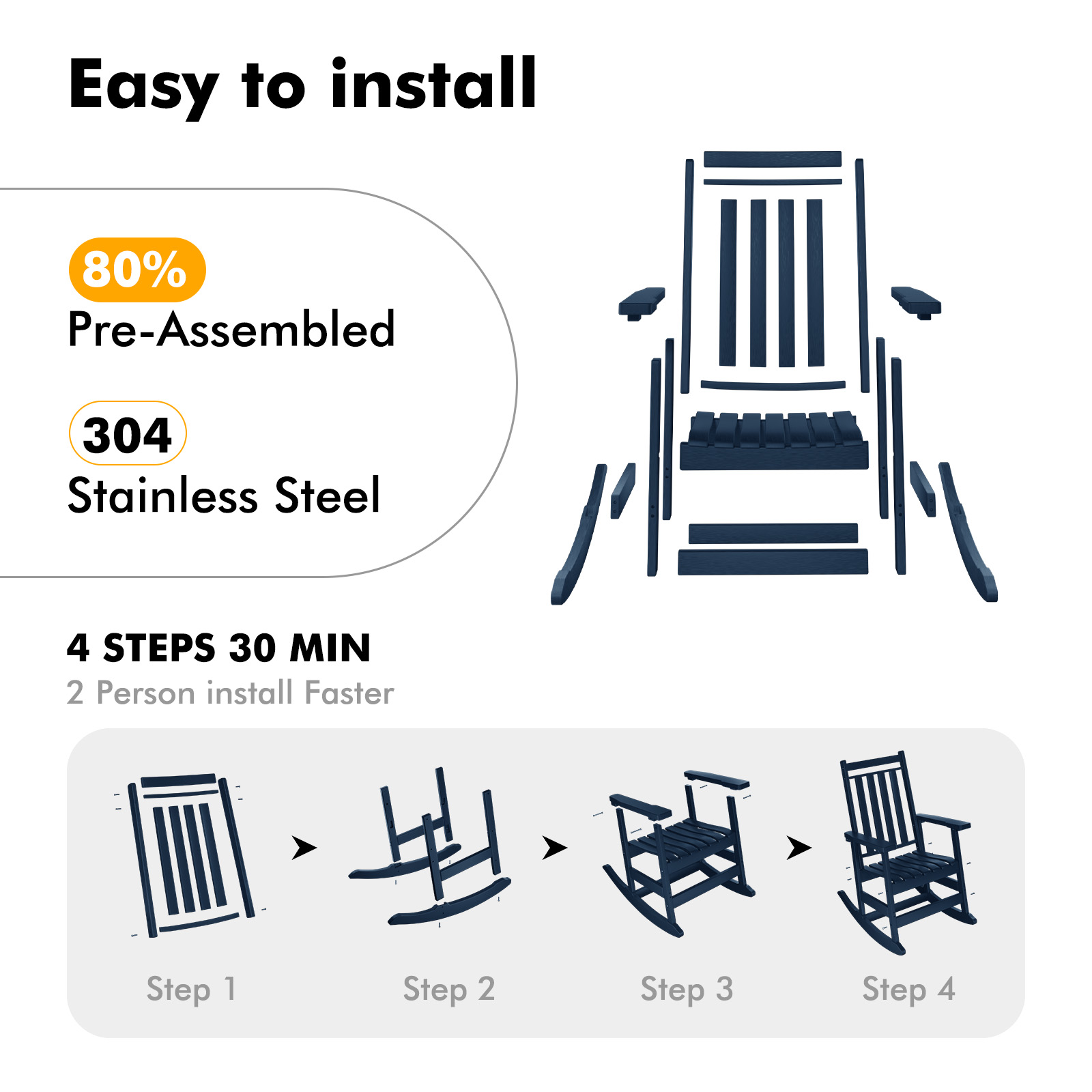 Easy to install

80%
Pre-Assembled

304
Stainless Steel

4 STEPS 30 MIN
2 Person install Faster

Step 1

Step 2

Step 3

Step 4